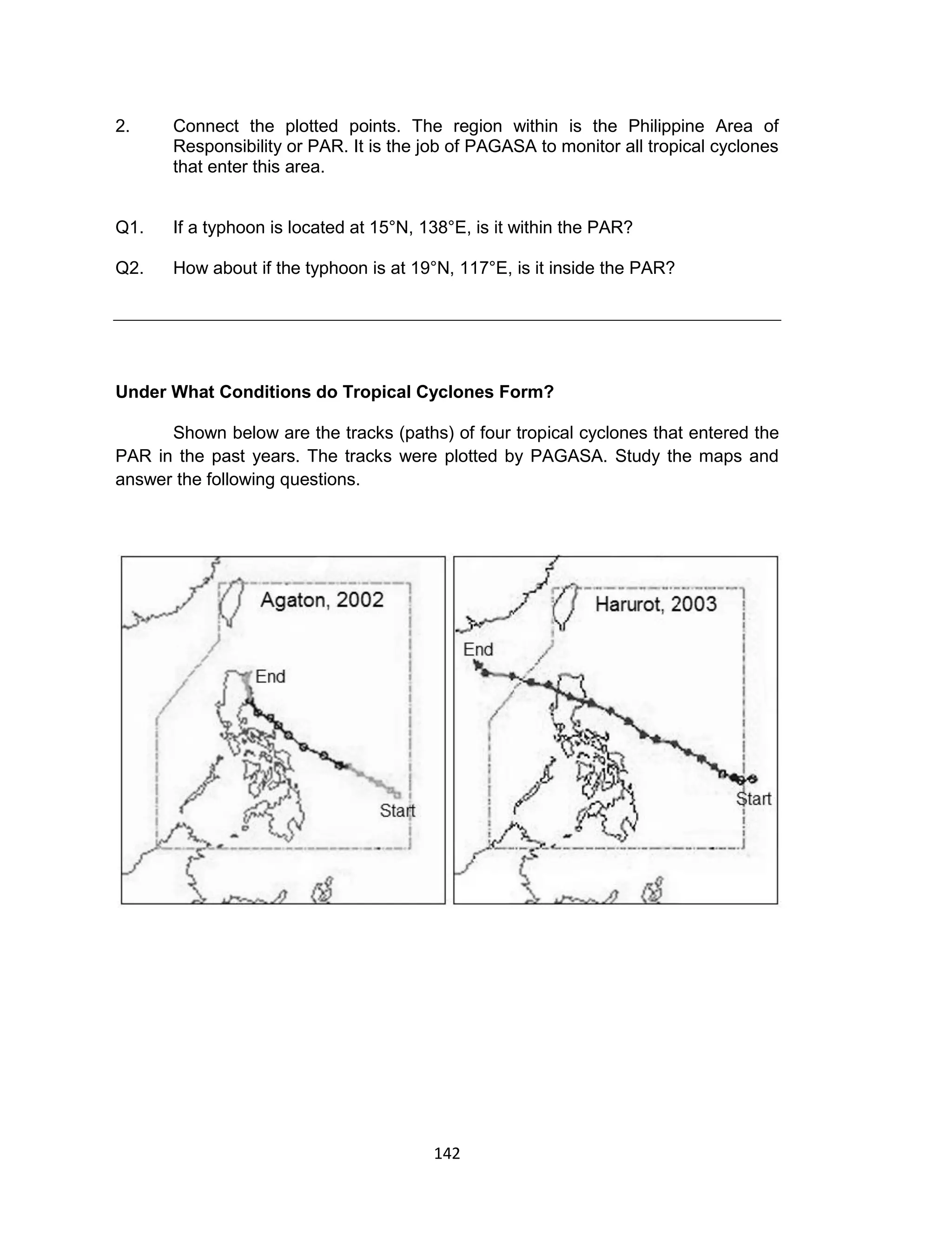 2. Connect the plotted points. The region within is the Philippine Area of Responsibility or PAR. It is the job of PAGASA to monitor all tropical cyclones that enter this area.

Q1. If a typhoon is located at 15°N, 138°E, is it within the PAR?

Q2. How about if the typhoon is at 19°N, 117°E, is it inside the PAR?

**Under What Conditions do Tropical Cyclones Form?**

Shown below are the tracks (paths) of four tropical cyclones that entered the PAR in the past years. The tracks were plotted by PAGASA. Study the maps and answer the following questions.

Agaton, 2002
End
Start

Harurot, 2003
End
Start

142