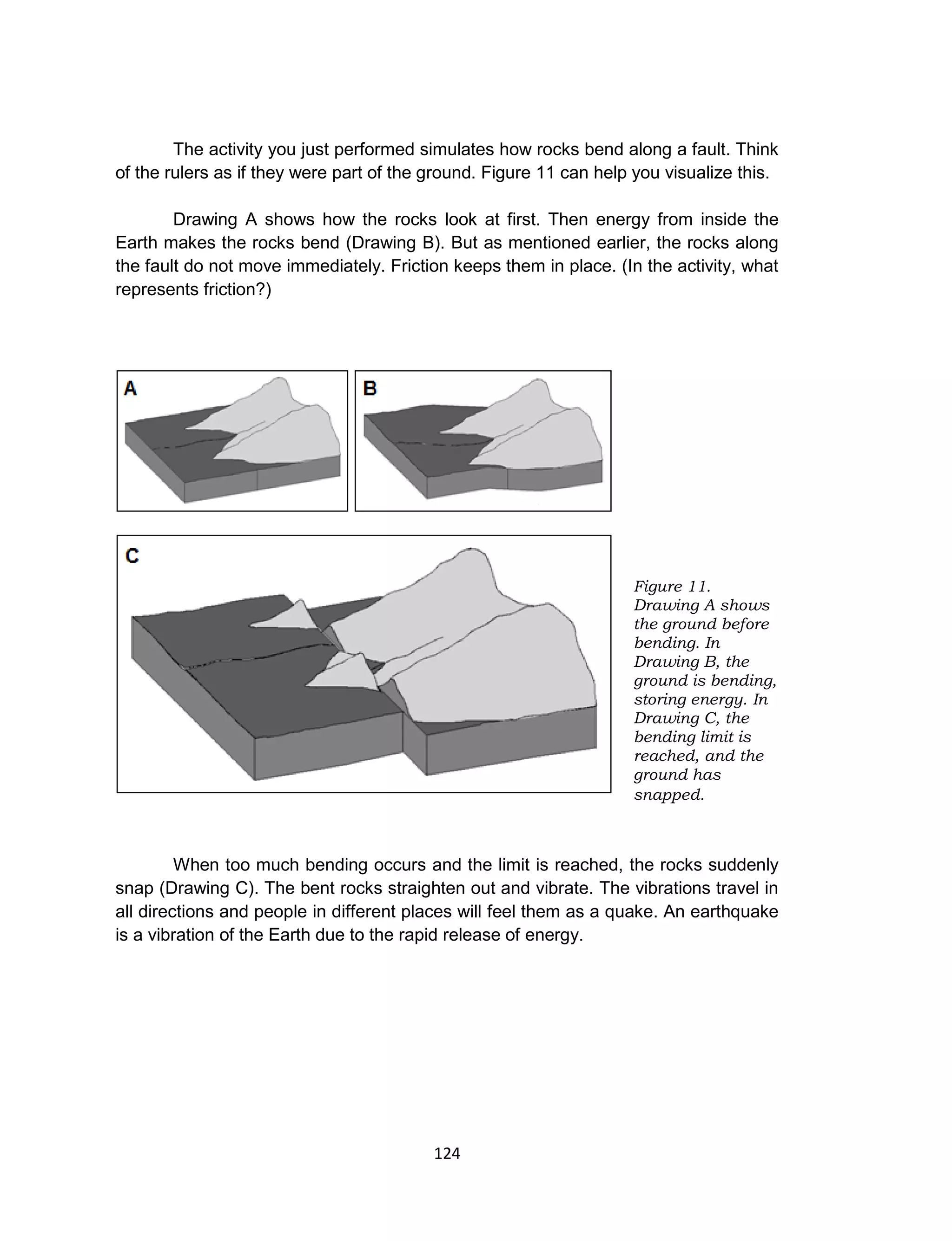 The activity you just performed simulates how rocks bend along a fault. Think of the rulers as if they were part of the ground. Figure 11 can help you visualize this.

Drawing A shows how the rocks look at first. Then energy from inside the Earth makes the rocks bend (Drawing B). But as mentioned earlier, the rocks along the fault do not move immediately. Friction keeps them in place. (In the activity, what represents friction?)

A

B

C

Figure 11. Drawing A shows the ground before bending. In Drawing B, the ground is bending, storing energy. In Drawing C, the bending limit is reached, and the ground has snapped.

When too much bending occurs and the limit is reached, the rocks suddenly snap (Drawing C). The bent rocks straighten out and vibrate. The vibrations travel in all directions and people in different places will feel them as a quake. An earthquake is a vibration of the Earth due to the rapid release of energy.

124