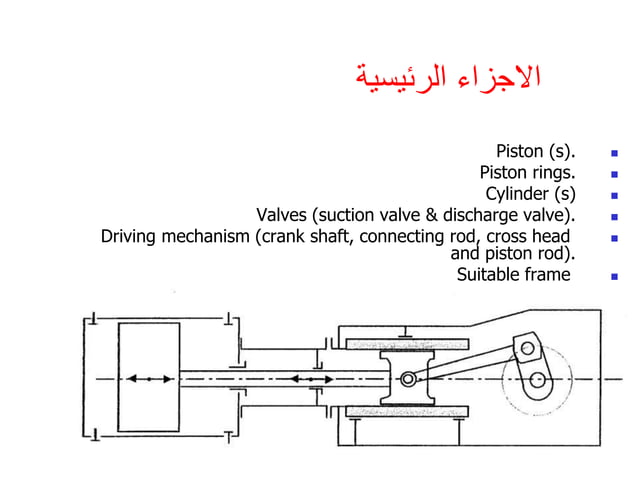 الاجزاء الرئيسية

- Piston (s).
- Piston rings.
- Cylinder (s)
- Valves (suction valve & discharge valve).
- Driving mechanism (crank shaft, connecting rod, cross head and piston rod).
- Suitable frame