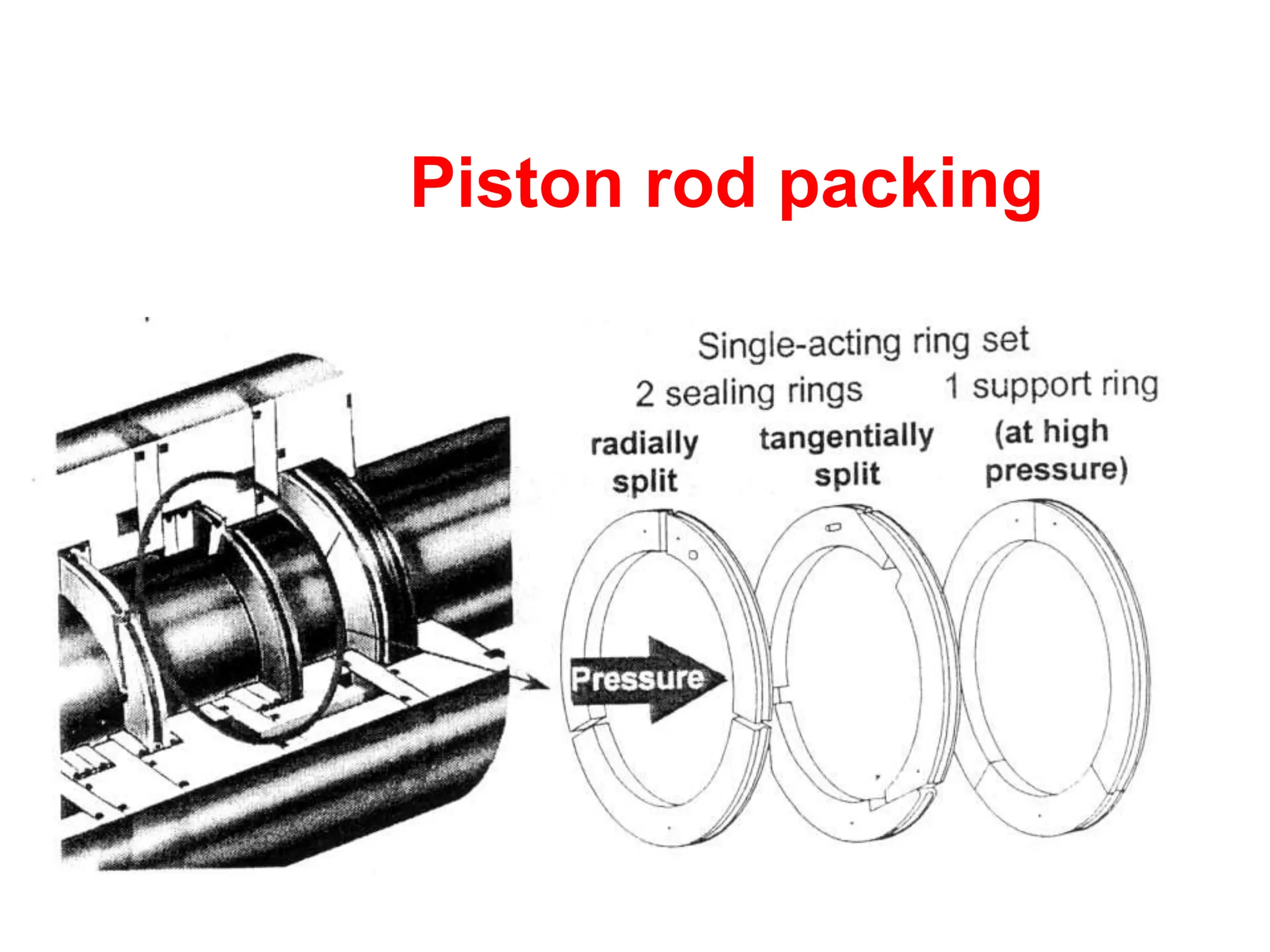 Piston rod packing

Single-acting ring set

2 sealing rings

1 support ring

radially split

tangentially split

(at high pressure)

Pressure