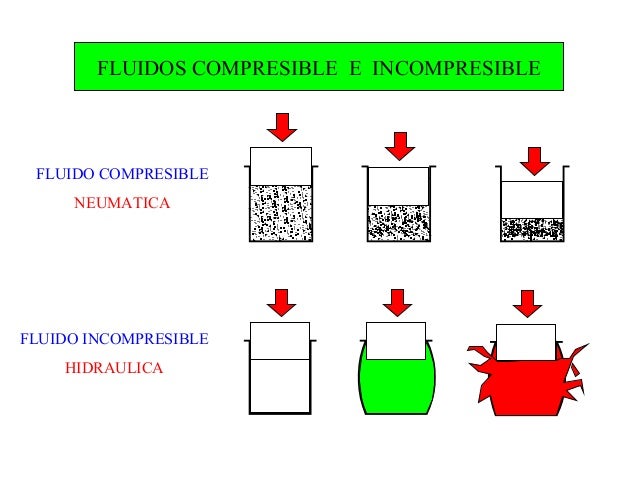 FLUIDOS COMPRESIBLE E INCOMPRESIBLE

FLUIDO COMPRESIBLE
NEUMATICA

FLUIDO INCOMPRESIBLE
HIDRAULICA