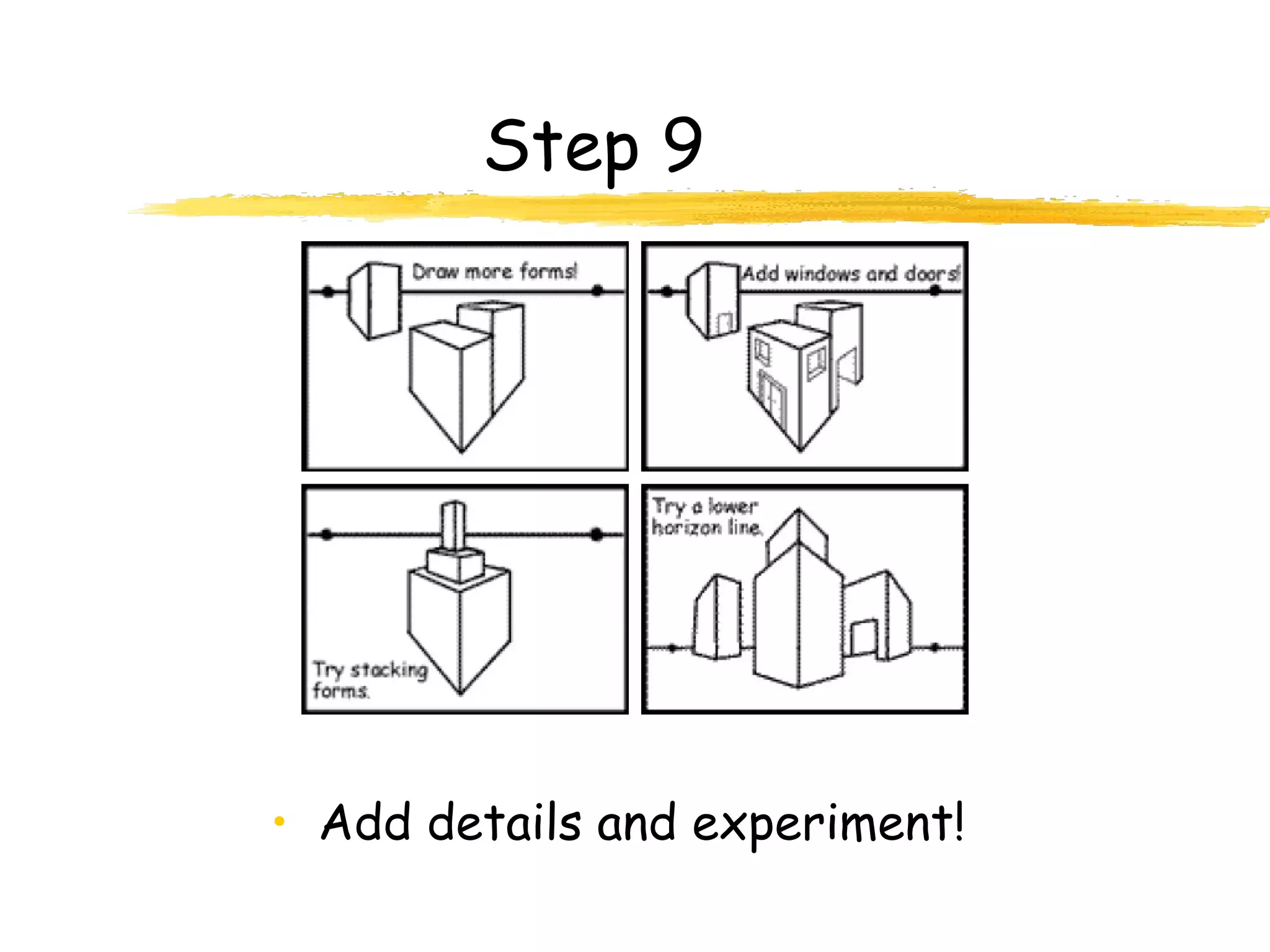 Step 9

Draw more forms!

Add windows and doors!

Try stacking forms.

Try a lower horizon line.

• Add details and experiment!