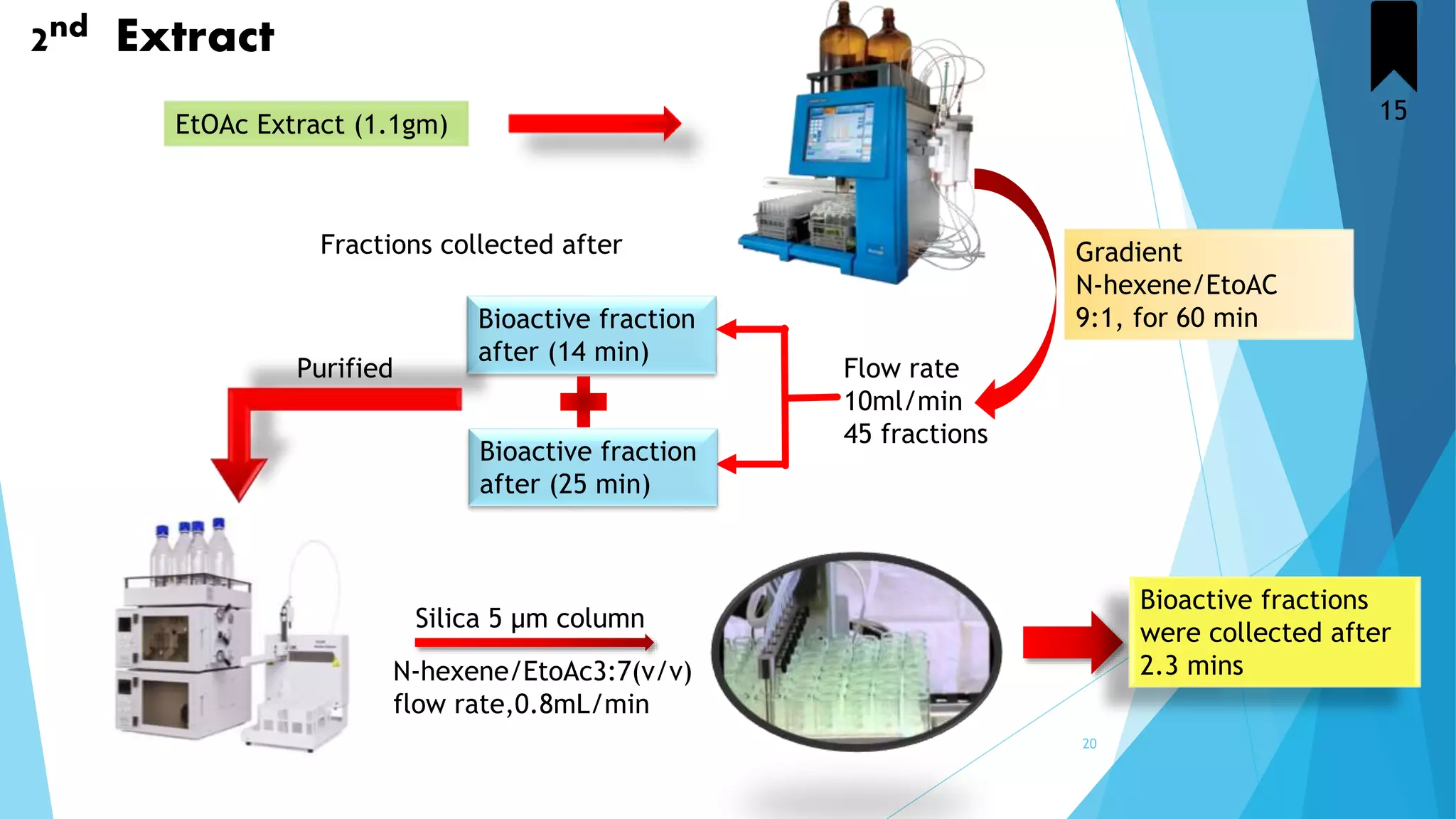 2nd Extract

15

EtOAc Extract (1.1gm)

Fractions collected after

Gradient N-hexene/EtoAC 9:1, for 60 min

Bioactive fraction after (14 min)

Purified

Flow rate 10ml/min 45 fractions

Bioactive fraction after (25 min)

Silica 5 µm column

N-hexene/EtoAc3:7(v/v) flow rate,0.8mL/min

Bioactive fractions were collected after 2.3 mins

20