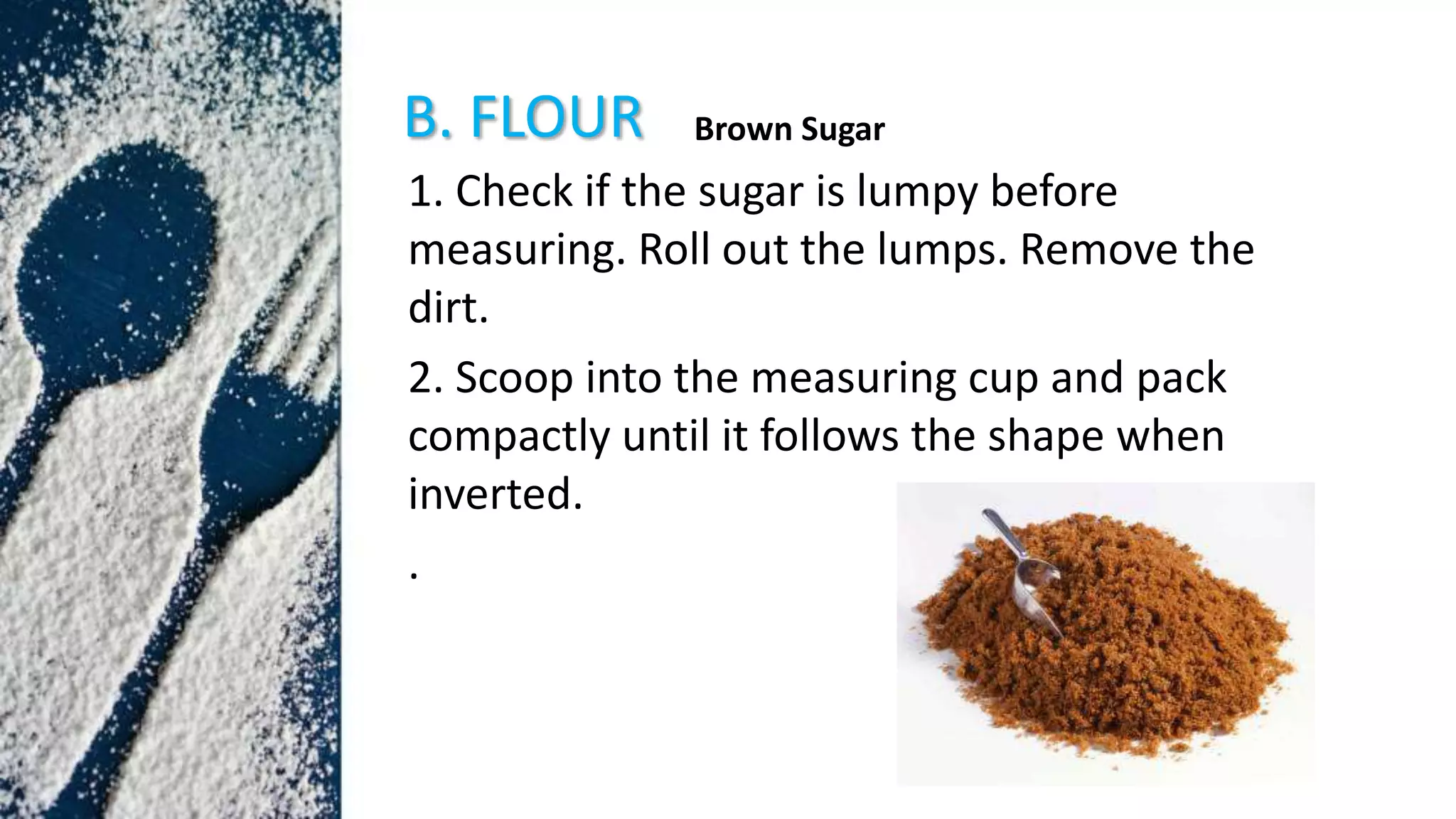 B. FLOUR Brown Sugar

1. Check if the sugar is lumpy before measuring. Roll out the lumps. Remove the dirt.

2. Scoop into the measuring cup and pack compactly until it follows the shape when inverted.

.