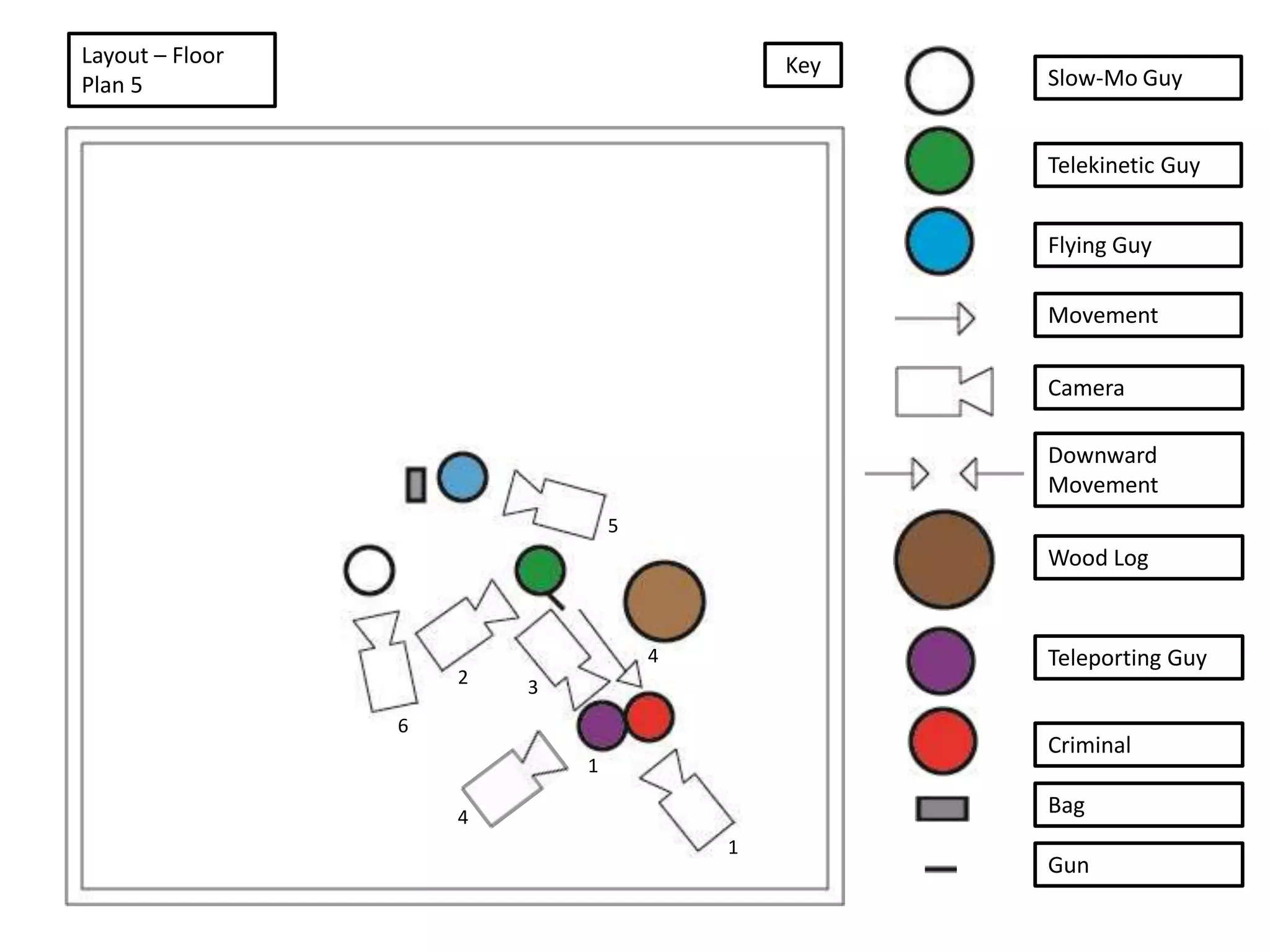 Layout – Floor Plan 5

Key

Slow-Mo Guy

Telekinetic Guy

Flying Guy

Movement

Camera

Downward Movement

Wood Log

Teleporting Guy

Criminal

Bag

Gun

5

4

2

3

6

1

4

1