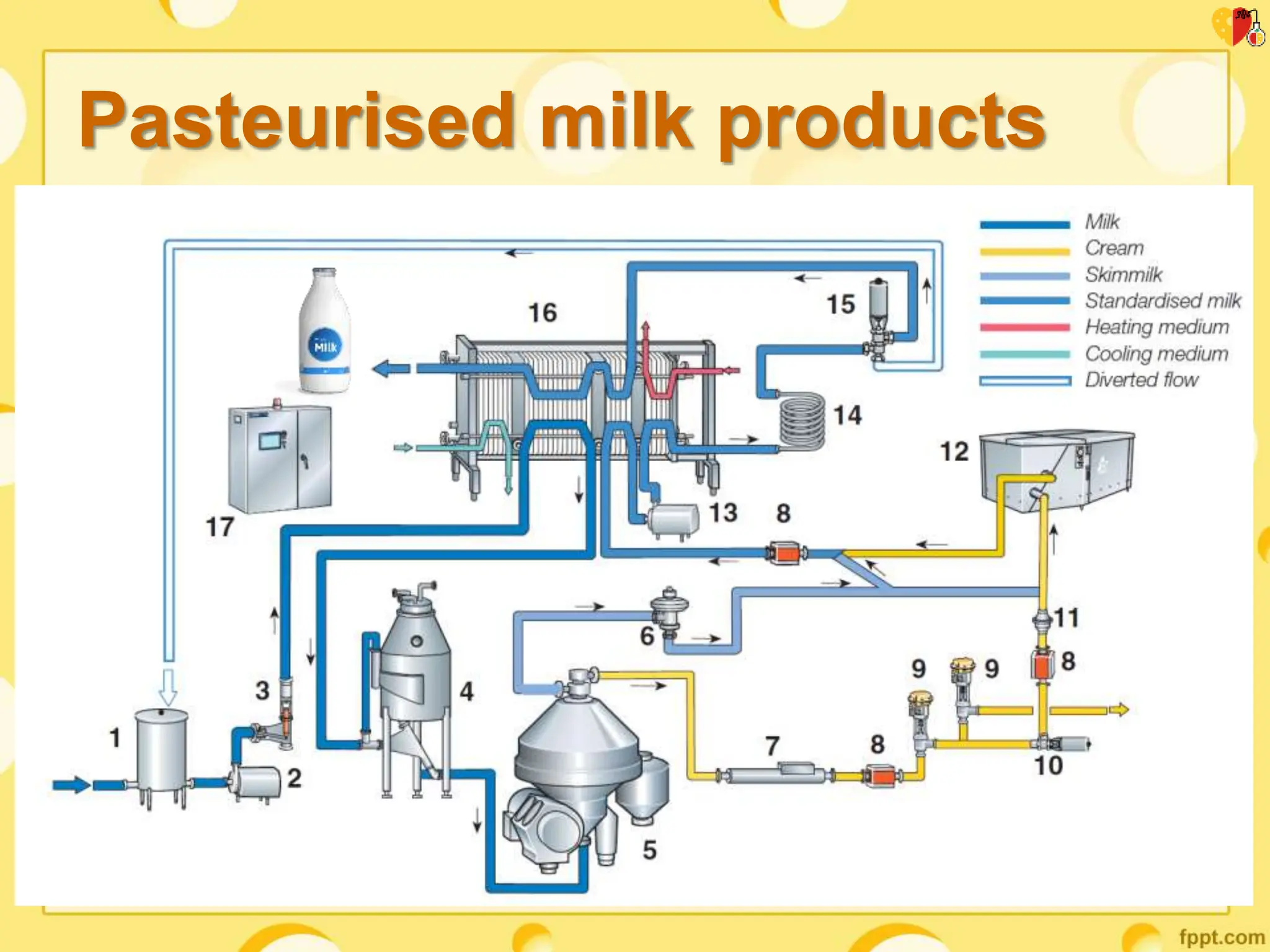 Pasteurised milk products

Milk
Cream
Skimmilk
Standardised milk
Heating medium
Cooling medium
Diverted flow

Milk

16
15
14
12
17
13
8
11
6
9
9
8
3
4
1
2
7
8
10
5

fppt.com