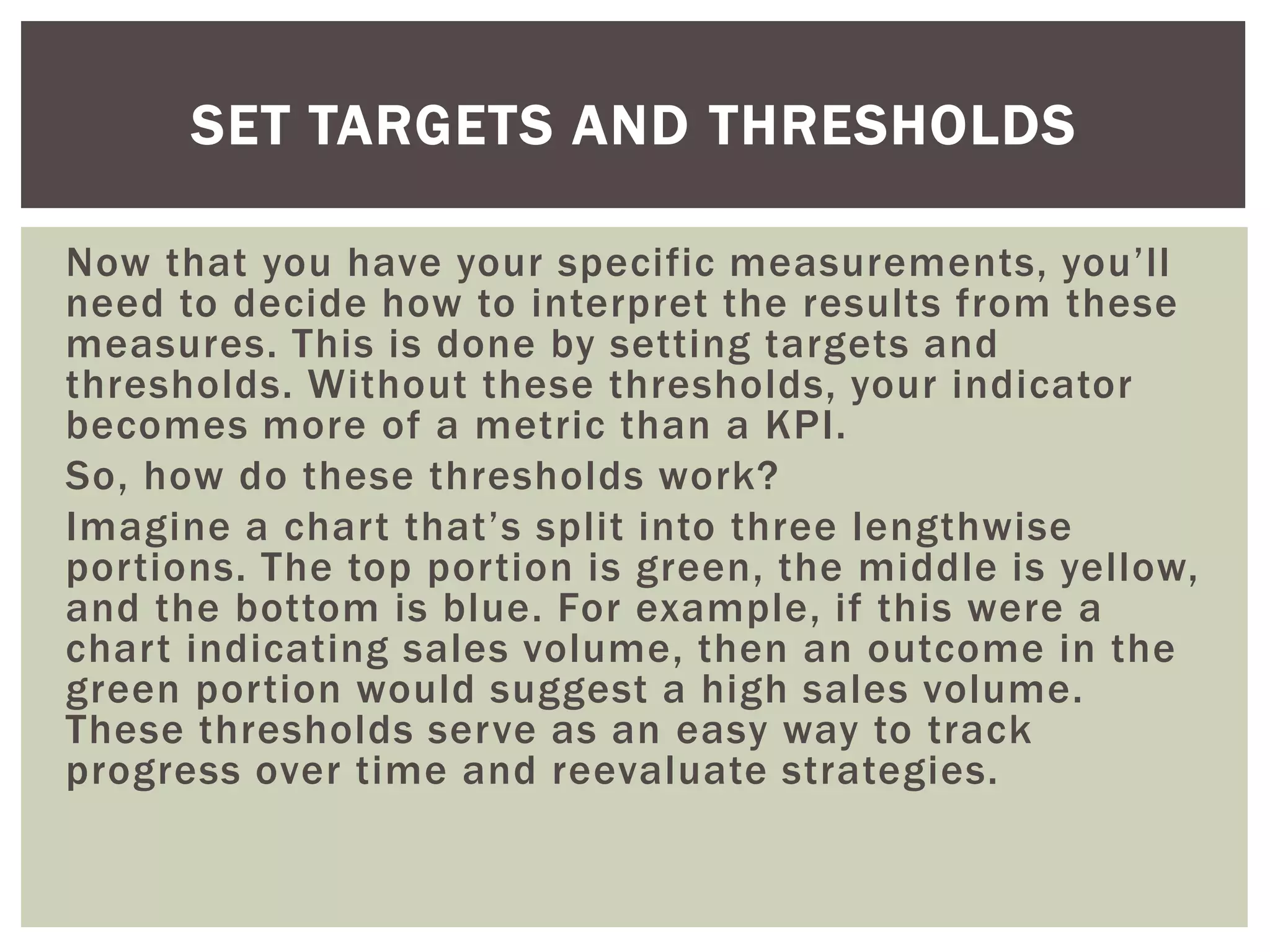 SET TARGETS AND THRESHOLDS

Now that you have your specific measurements, you'll need to decide how to interpret the results from these measures. This is done by setting targets and thresholds. Without these thresholds, your indicator becomes more of a metric than a KPI.

So, how do these thresholds work?

Imagine a chart that's split into three lengthwise portions. The top portion is green, the middle is yellow, and the bottom is blue. For example, if this were a chart indicating sales volume, then an outcome in the green portion would suggest a high sales volume. These thresholds serve as an easy way to track progress over time and reevaluate strategies.