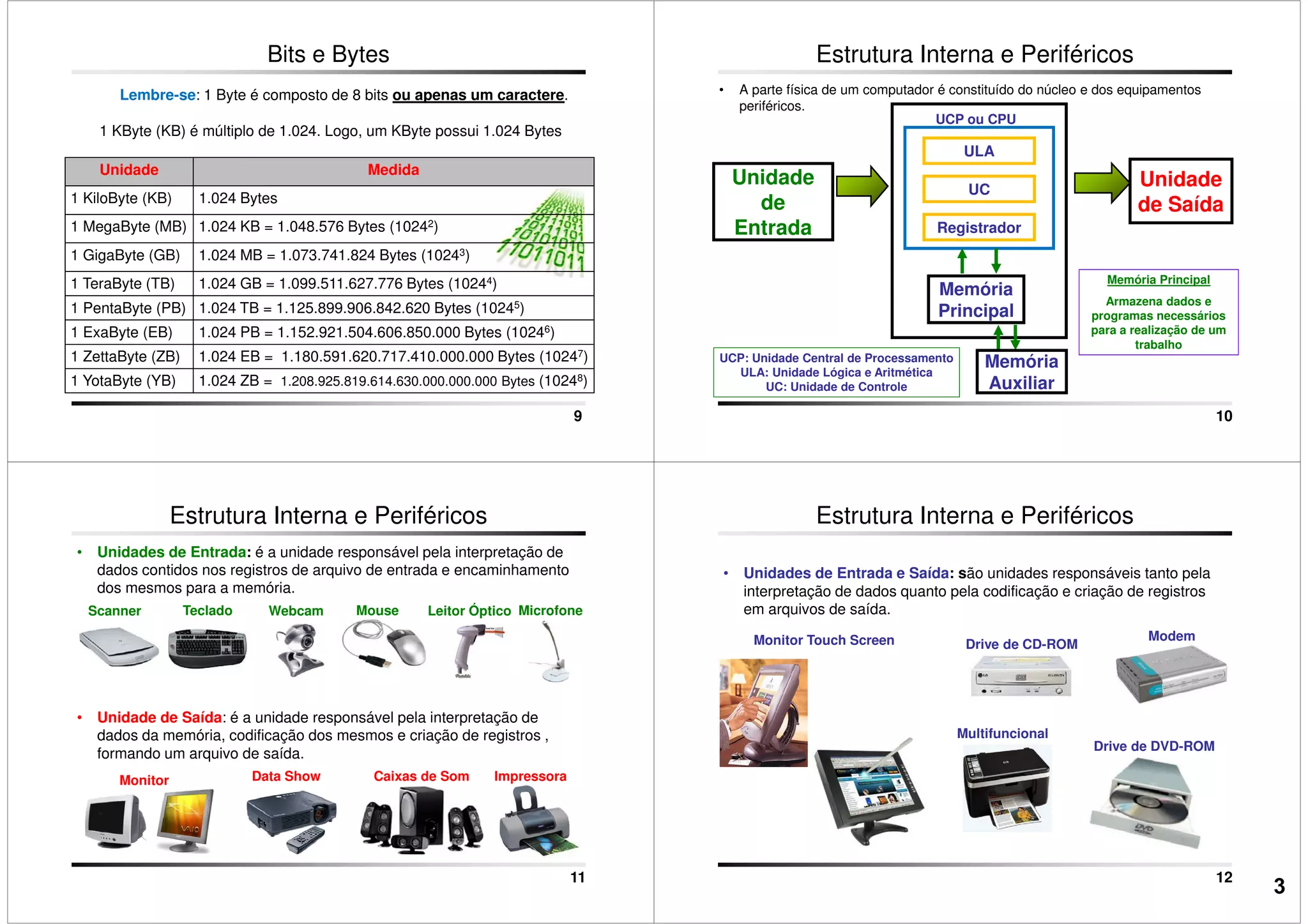 Bits e Bytes

Lembre-se: 1 Byte é composto de 8 bits ou apenas um caractere.

1 KByte (KB) é múltiplo de 1.024. Logo, um KByte possui 1.024 Bytes

| Unidade | Medida |
|---|---|
| 1 KiloByte (KB) | 1.024 Bytes |
| 1 MegaByte (MB) | 1.024 KB = 1.048.576 Bytes ($1024^2$) |
| 1 GigaByte (GB) | 1.024 MB = 1.073.741.824 Bytes ($1024^3$) |
| 1 TeraByte (TB) | 1.024 GB = 1.099.511.627.776 Bytes ($1024^4$) |
| 1 PentaByte (PB) | 1.024 TB = 1.125.899.906.842.620 Bytes ($1024^5$) |
| 1 ExaByte (EB) | 1.024 PB = 1.152.921.504.606.850.000 Bytes ($1024^6$) |
| 1 ZettaByte (ZB) | 1.024 EB = 1.180.591.620.717.410.000.000 Bytes ($1024^7$) |
| 1 YotaByte (YB) | 1.024 ZB = 1.208.925.819.614.630.000.000.000 Bytes ($1024^8$) |

9

Estrutura Interna e Periféricos

• A parte física de um computador é constituído do núcleo e dos equipamentos periféricos.

Unidade de Entrada

UCP ou CPU
ULA
UC
Registrador

Memória Principal

Unidade de Saída

Memória Principal
Armazena dados e programas necessários para a realização de um trabalho

UCP: Unidade Central de Processamento
ULA: Unidade Lógica e Aritmética
UC: Unidade de Controle

Memória Auxiliar

10

Estrutura Interna e Periféricos

• Unidades de Entrada: é a unidade responsável pela interpretação de dados contidos nos registros de arquivo de entrada e encaminhamento dos mesmos para a memória.

Scanner Teclado Webcam Mouse Leitor Óptico Microfone

• Unidade de Saída: é a unidade responsável pela interpretação de dados da memória, codificação dos mesmos e criação de registros , formando um arquivo de saída.

Monitor Data Show Caixas de Som Impressora

11

Estrutura Interna e Periféricos

• Unidades de Entrada e Saída: são unidades responsáveis tanto pela interpretação de dados quanto pela codificação e criação de registros em arquivos de saída.

Monitor Touch Screen Drive de CD-ROM Modem

Multifuncional Drive de DVD-ROM

12

3