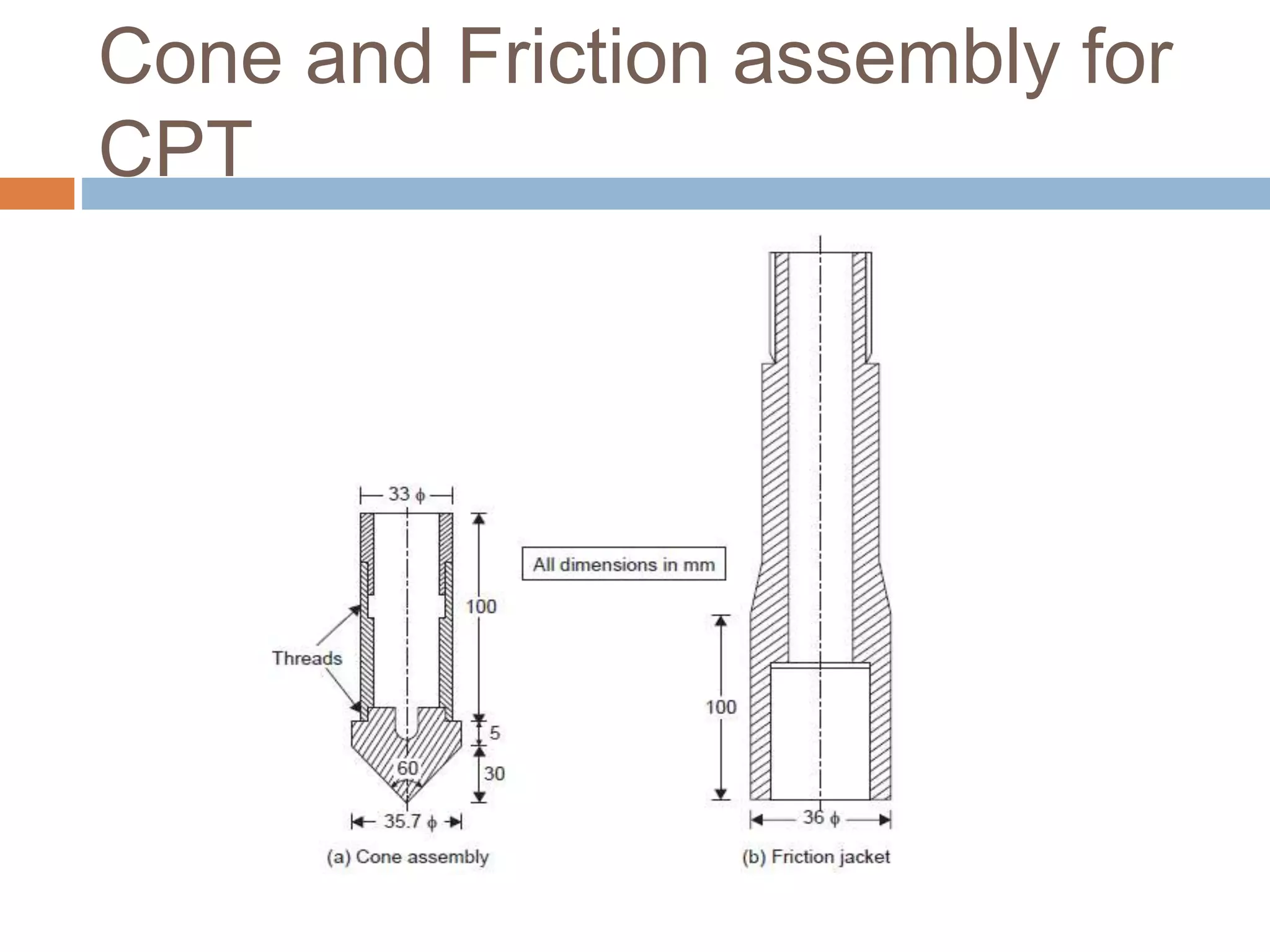 Cone and Friction assembly for CPT

33 $\phi$

All dimensions in mm

100

Threads

5

60

30

35.7 $\phi$

(a) Cone assembly

100

36 $\phi$

(b) Friction jacket