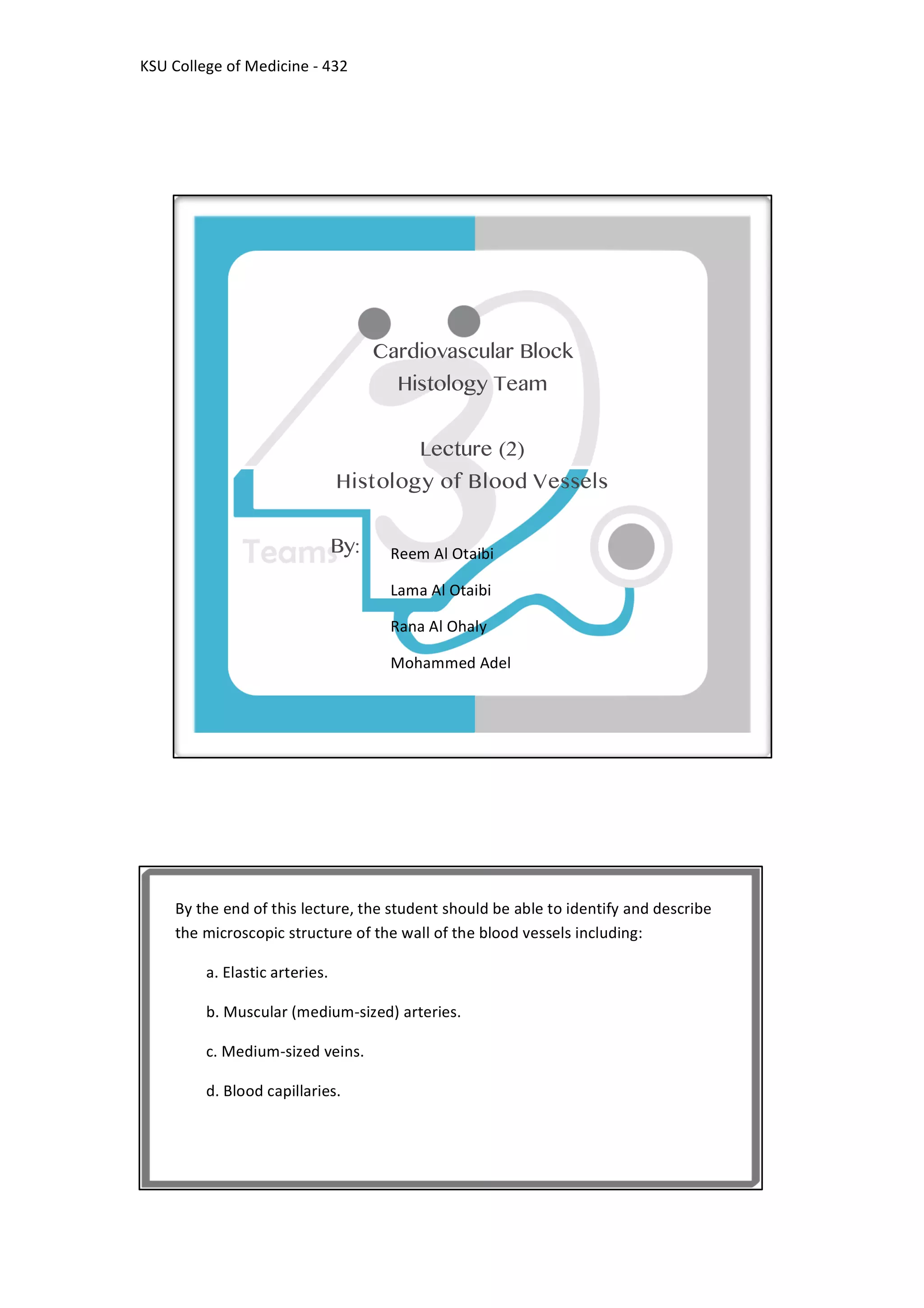 KSU College of Medicine - 432

Cardiovascular Block
Histology Team

Lecture (2)
Histology of Blood Vessels

Team

By:

Reem Al Otaibi

Lama Al Otaibi

Rana Al Ohaly

Mohammed Adel

By the end of this lecture, the student should be able to identify and describe the microscopic structure of the wall of the blood vessels including:

a. Elastic arteries.

b. Muscular (medium-sized) arteries.

c. Medium-sized veins.

d. Blood capillaries.