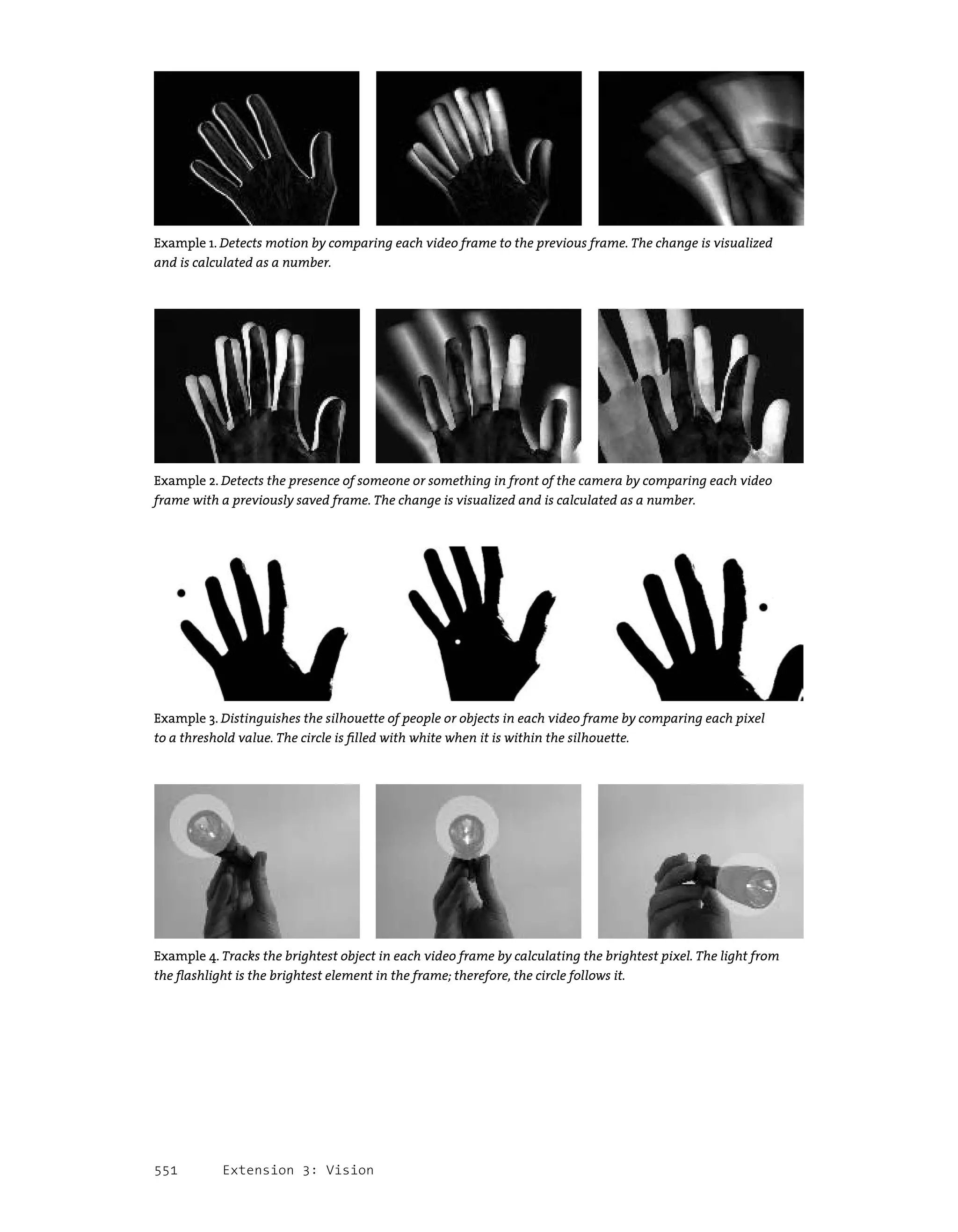 Example 1. Detects motion by comparing each video frame to the previous frame. The change is visualized and is calculated as a number.

Example 2. Detects the presence of someone or something in front of the camera by comparing each video frame with a previously saved frame. The change is visualized and is calculated as a number.

Example 3. Distinguishes the silhouette of people or objects in each video frame by comparing each pixel to a threshold value. The circle is filled with white when it is within the silhouette.

Example 4. Tracks the brightest object in each video frame by calculating the brightest pixel. The light from the flashlight is the brightest element in the frame; therefore, the circle follows it.

551 Extension 3: Vision