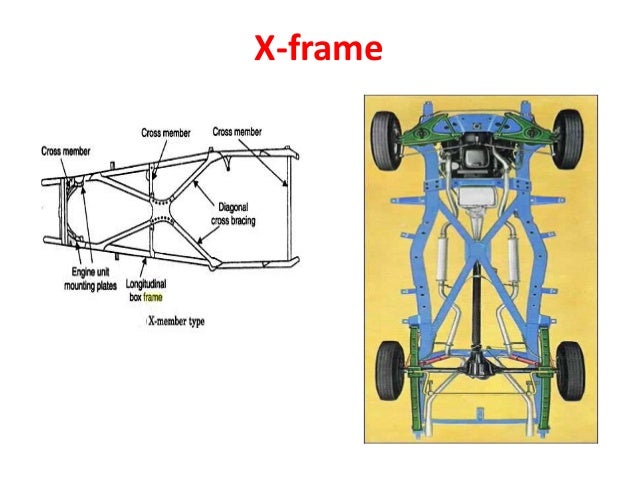 X-frame

Cross member

Cross member

Cross member

Diagonal cross bracing

Engine unit mounting plates

Longitudinal box frame

X-member type