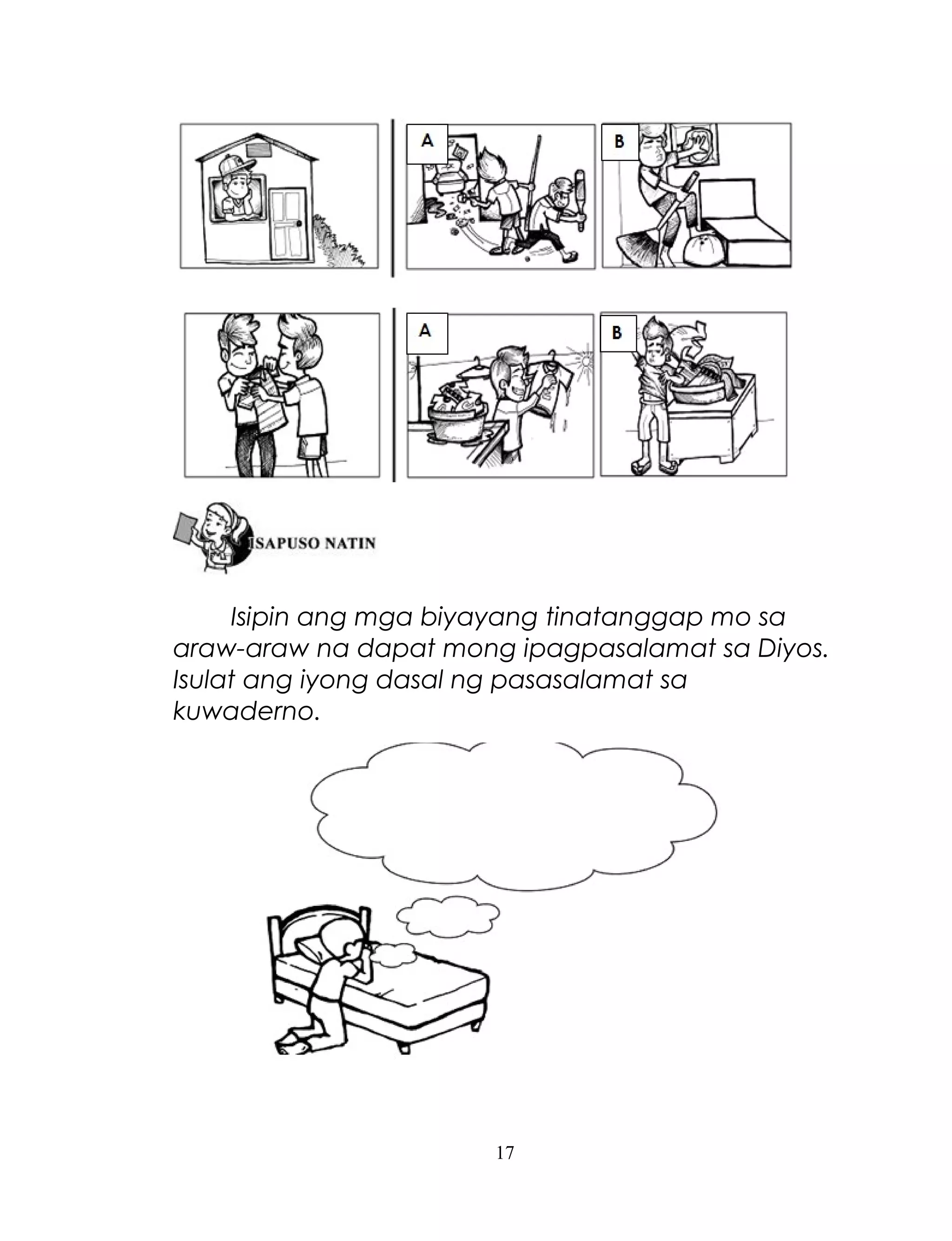 A

B

A

B

ISAPUSO NATIN

Isipin ang mga biyayang tinatanggap mo sa araw-araw na dapat mong ipagpasalamat sa Diyos. Isulat ang iyong dasal ng pasasalamat sa kuwaderno.

17