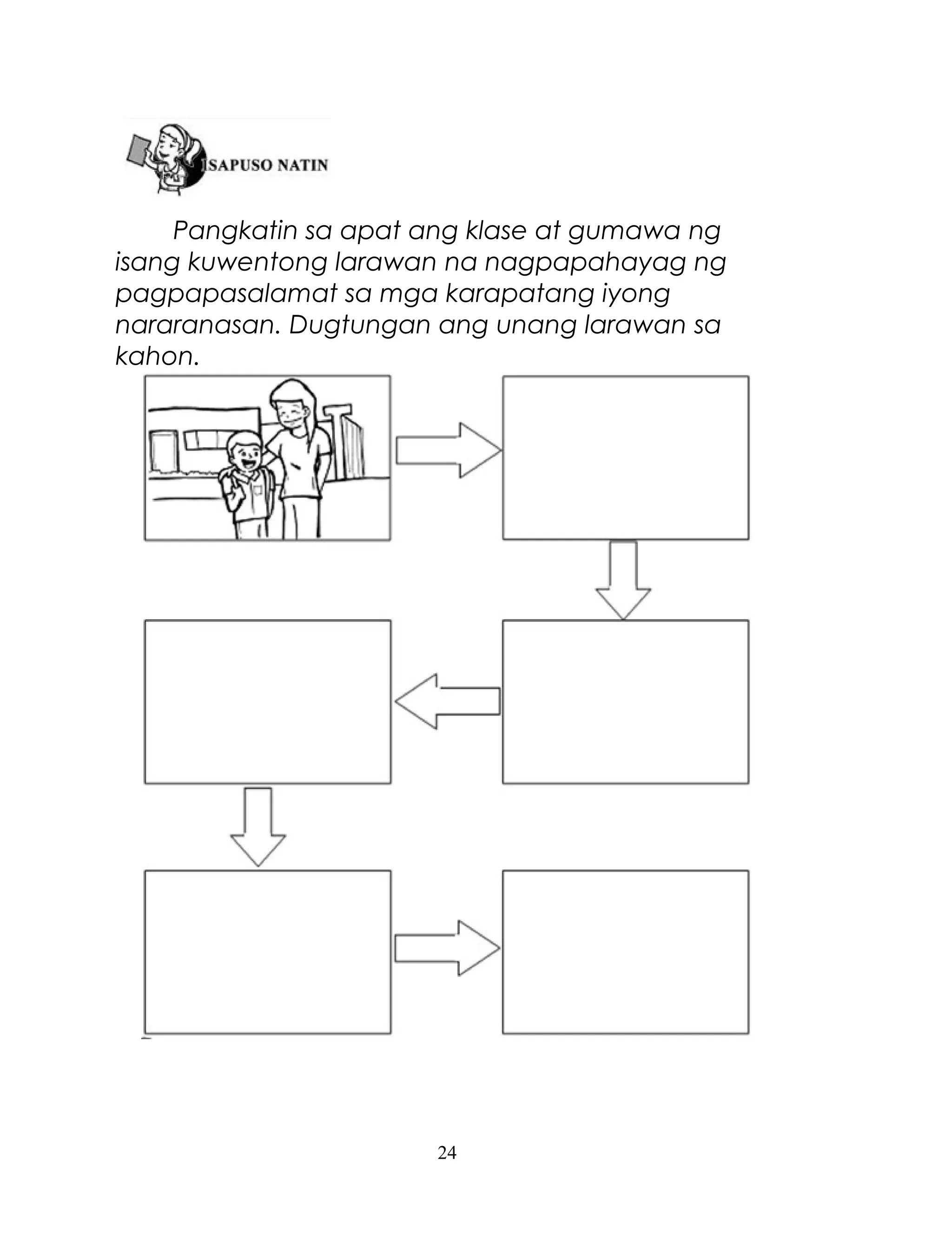 ISAPUSO NATIN

Pangkatin sa apat ang klase at gumawa ng isang kuwentong larawan na nagpapahayag ng pagpapasalamat sa mga karapatang iyong nararanasan. Dugtungan ang unang larawan sa kahon.

24