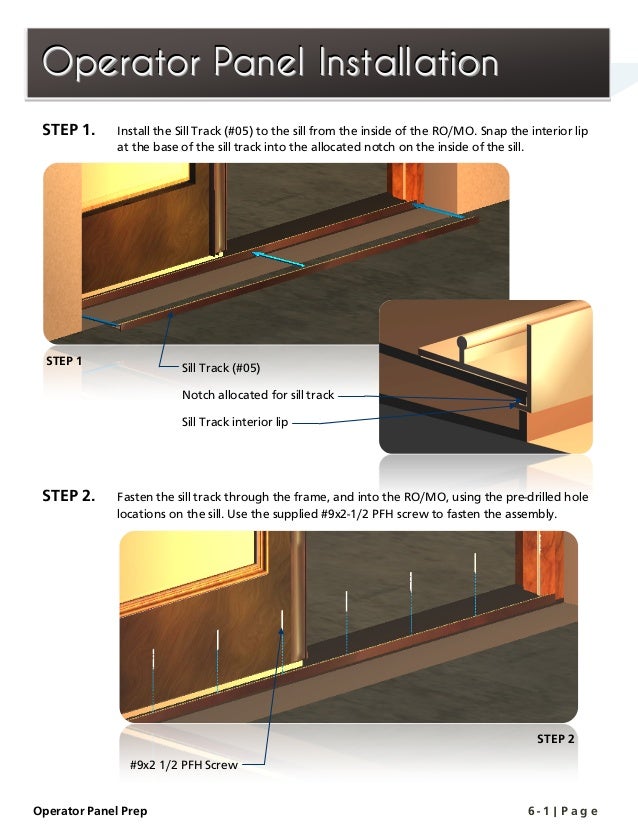 Operator Panel Installation

STEP 1. Install the Sill Track (#05) to the sill from the inside of the RO/MO. Snap the interior lip at the base of the sill track into the allocated notch on the inside of the sill.

STEP 1

Sill Track (#05)

Notch allocated for sill track

Sill Track interior lip

STEP 2. Fasten the sill track through the frame, and into the RO/MO, using the pre-drilled hole locations on the sill. Use the supplied #9x2-1/2 PFH screw to fasten the assembly.

STEP 2

#9x2 1/2 PFH Screw

Operator Panel Prep

6-1 | Page