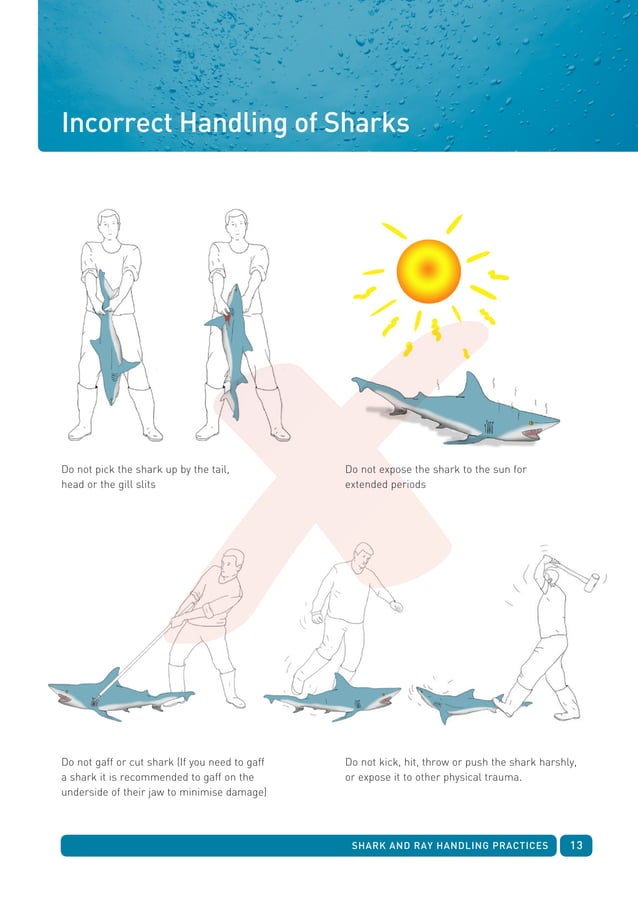 Incorrect Handling of Sharks

Do not pick the shark up by the tail, head or the gill slits

Do not expose the shark to the sun for extended periods

Do not gaff or cut shark (If you need to gaff a shark it is recommended to gaff on the underside of their jaw to minimise damage)

Do not kick, hit, throw or push the shark harshly, or expose it to other physical trauma.

SHARK AND RAY HANDLING PRACTICES 13