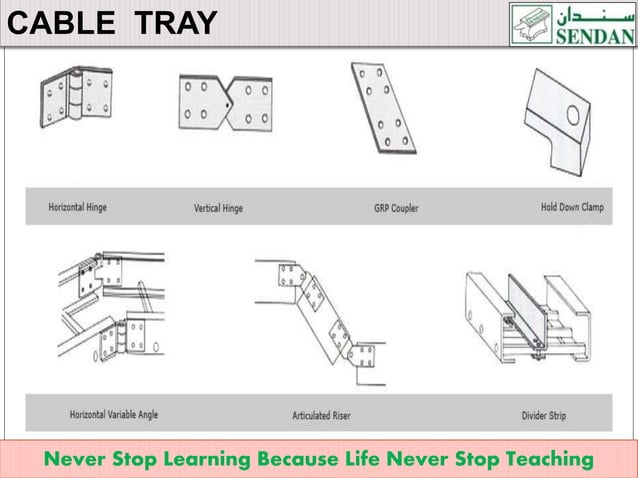 CABLE TRAY

سندان
SENDAN

Horizontal Hinge

Vertical Hinge

GRP Coupler

Hold Down Clamp

Horizontal Variable Angle

Articulated Riser

Divider Strip

Never Stop Learning Because Life Never Stop Teaching