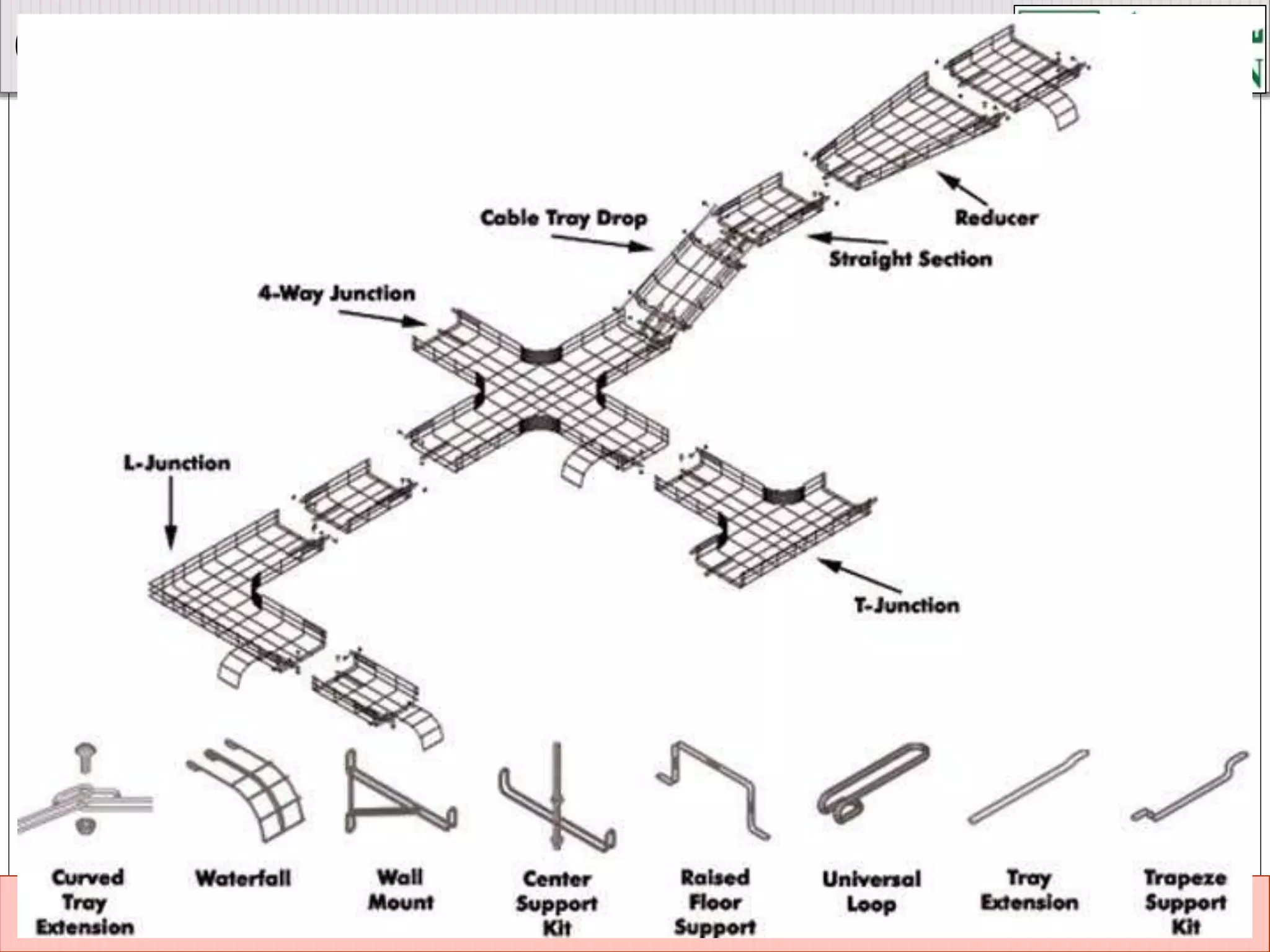 Reducer

Cable Tray Drop

Straight Section

4-Way Junction

L-Junction

T-Junction

Curved Tray Extension

Waterfall

Wall Mount

Center Support Kit

Raised Floor Support

Universal Loop

Tray Extension

Trapeze Support Kit