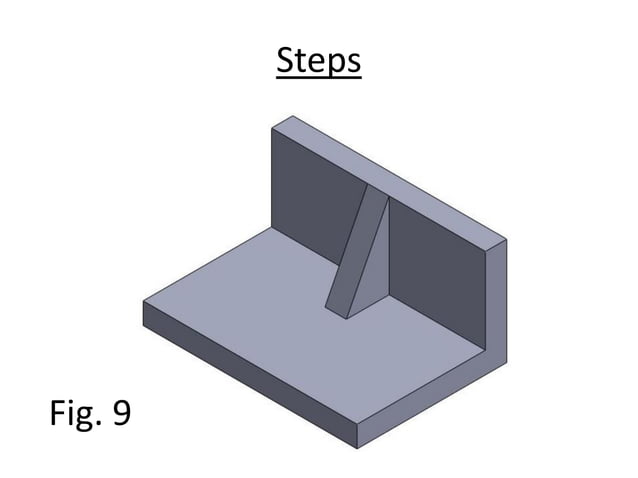 Steps

Fig. 9