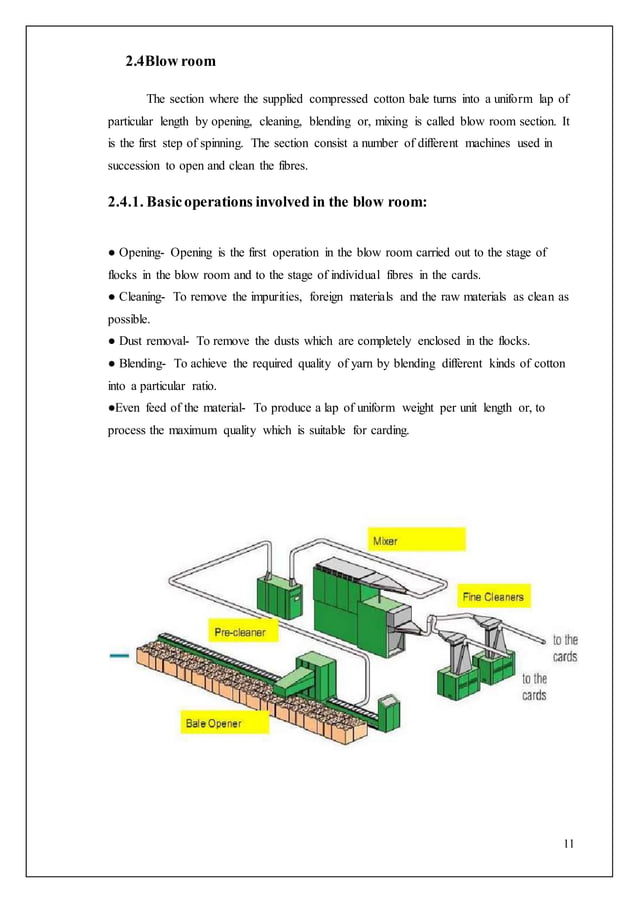 2.4Blow room

The section where the supplied compressed cotton bale turns into a uniform lap of particular length by opening, cleaning, blending or, mixing is called blow room section. It is the first step of spinning. The section consist a number of different machines used in succession to open and clean the fibres.

2.4.1. Basic operations involved in the blow room:

● Opening- Opening is the first operation in the blow room carried out to the stage of flocks in the blow room and to the stage of individual fibres in the cards.
● Cleaning- To remove the impurities, foreign materials and the raw materials as clean as possible.
● Dust removal- To remove the dusts which are completely enclosed in the flocks.
● Blending- To achieve the required quality of yarn by blending different kinds of cotton into a particular ratio.
●Even feed of the material- To produce a lap of uniform weight per unit length or, to process the maximum quality which is suitable for carding.

Mixer
Fine Cleaners
Pre-cleaner
to the cards
to the cards
Bale Opener

11