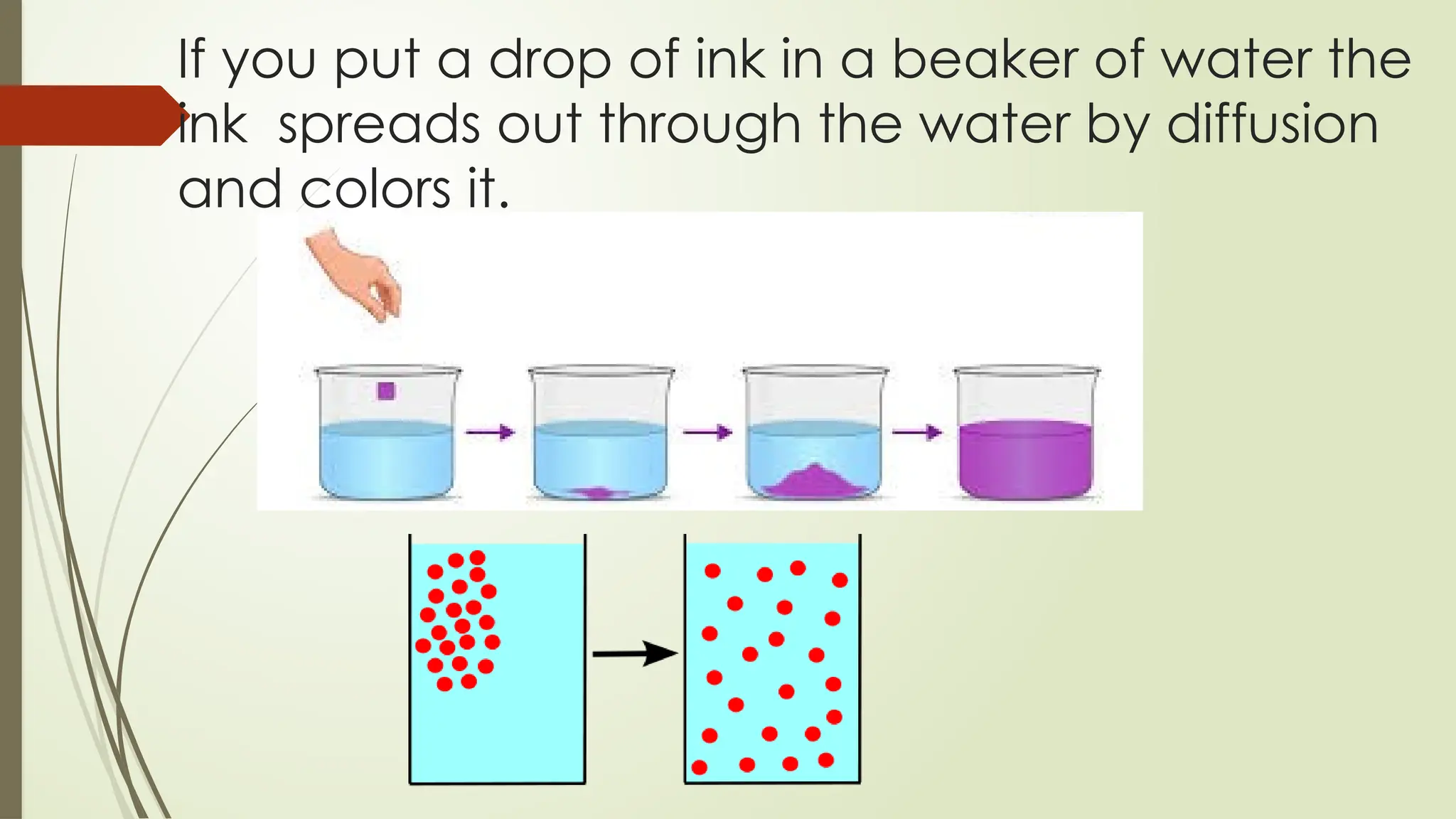 If you put a drop of ink in a beaker of water the ink spreads out through the water by diffusion and colors it.