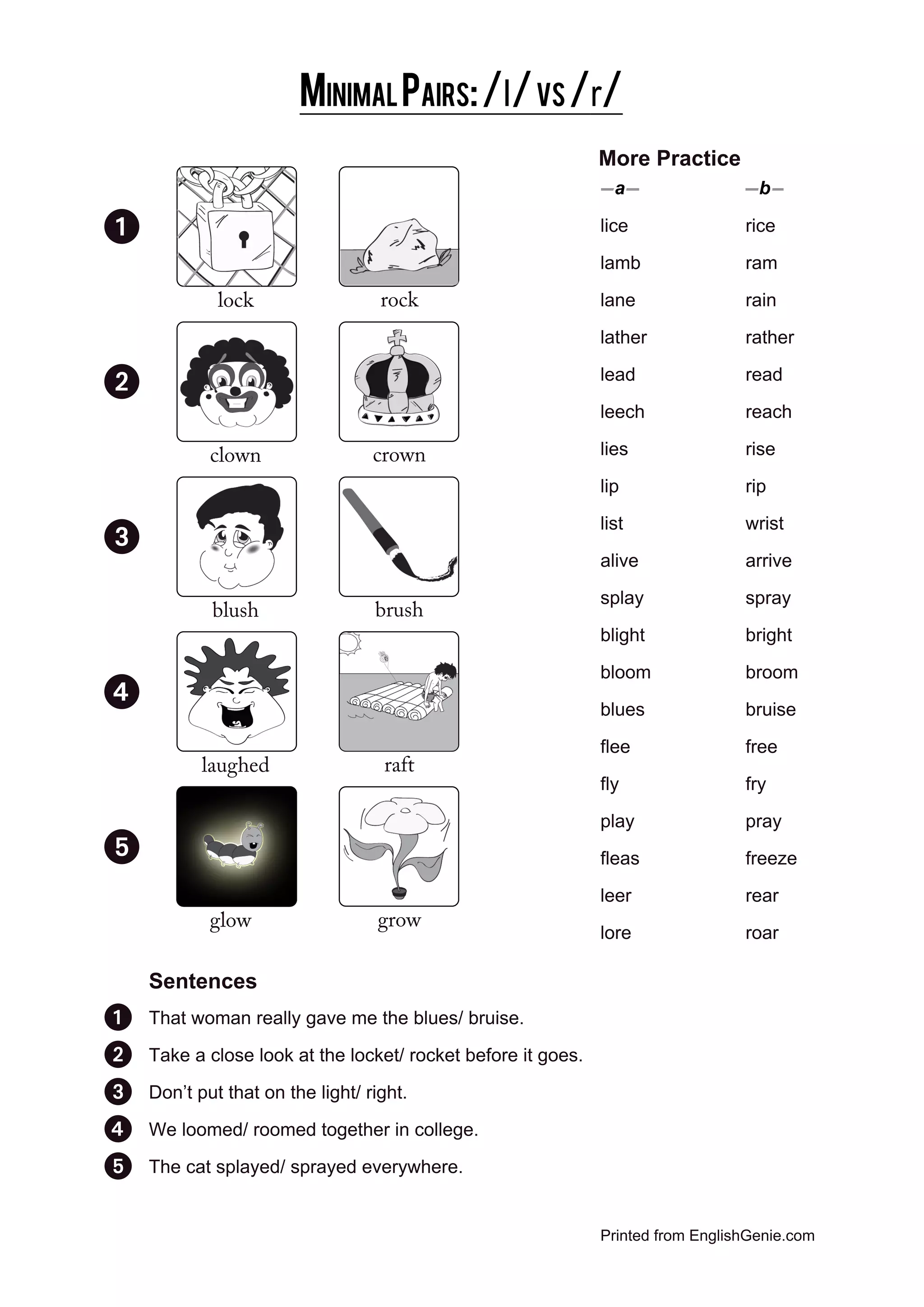 MINIMAL PAIRS: /l/ VS /r/

1 lock rock
2 clown crown
3 blush brush
4 laughed raft
5 glow grow

More Practice

| —a— | —b— |
|---|---|
| lice | rice |
| lamb | ram |
| lane | rain |
| lather | rather |
| lead | read |
| leech | reach |
| lies | rise |
| lip | rip |
| list | wrist |
| alive | arrive |
| splay | spray |
| blight | bright |
| bloom | broom |
| blues | bruise |
| flee | free |
| fly | fry |
| play | pray |
| fleas | freeze |
| leer | rear |
| lore | roar |

Sentences

1 That woman really gave me the blues/ bruise.
2 Take a close look at the locket/ rocket before it goes.
3 Don't put that on the light/ right.
4 We loomed/ roomed together in college.
5 The cat splayed/ sprayed everywhere.

Printed from EnglishGenie.com