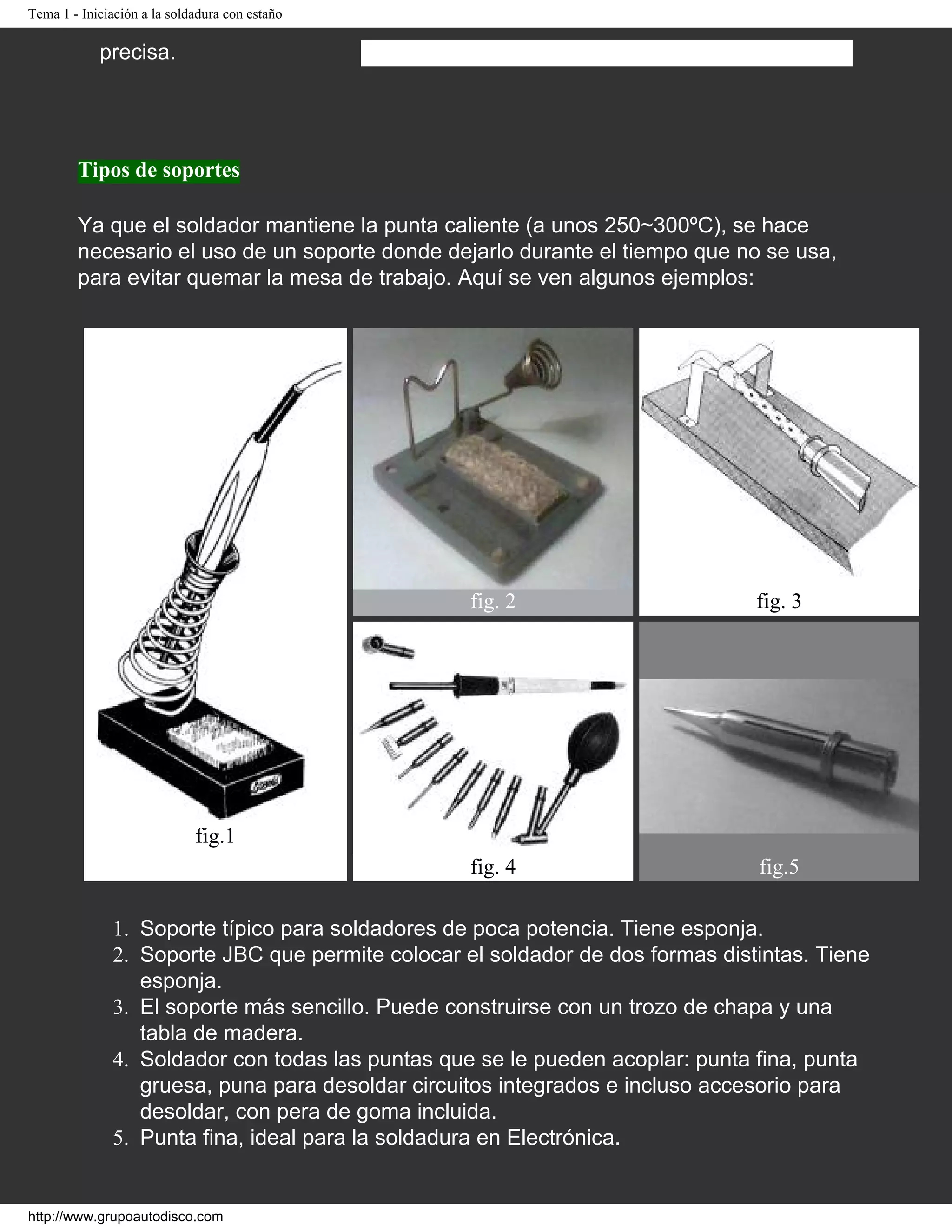 Tema 1 - Iniciación a la soldadura con estaño

precisa.

Tipos de soportes

Ya que el soldador mantiene la punta caliente (a unos 250~300ºC), se hace necesario el uso de un soporte donde dejarlo durante el tiempo que no se usa, para evitar quemar la mesa de trabajo. Aquí se ven algunos ejemplos:

fig.1

fig. 2

fig. 3

fig. 4

fig.5

1. Soporte típico para soldadores de poca potencia. Tiene esponja.
2. Soporte JBC que permite colocar el soldador de dos formas distintas. Tiene esponja.
3. El soporte más sencillo. Puede construirse con un trozo de chapa y una tabla de madera.
4. Soldador con todas las puntas que se le pueden acoplar: punta fina, punta gruesa, puna para desoldar circuitos integrados e incluso accesorio para desoldar, con pera de goma incluida.
5. Punta fina, ideal para la soldadura en Electrónica.

http://www.grupoautodisco.com