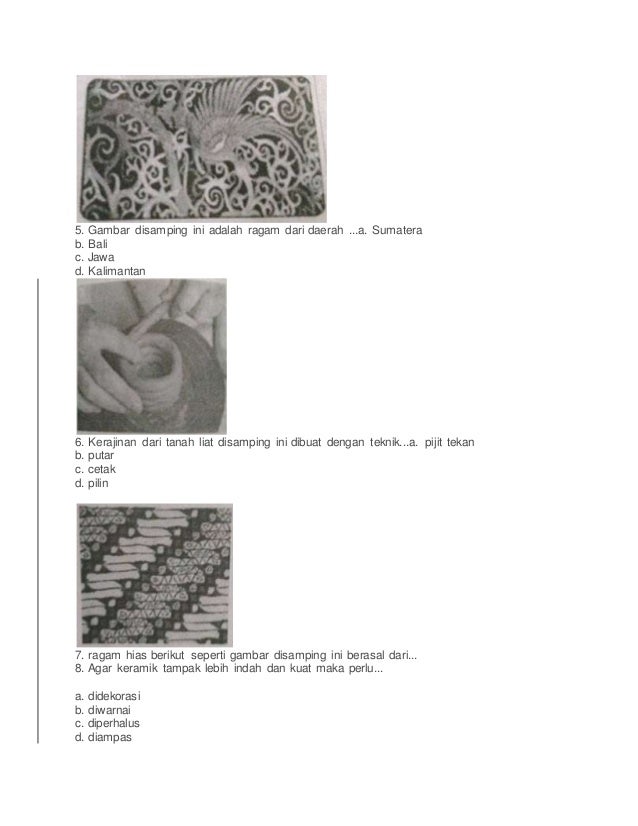 5. Gambar disamping ini adalah ragam dari daerah ...a. Sumatera
b. Bali
c. Jawa
d. Kalimantan

6. Kerajinan dari tanah liat disamping ini dibuat dengan teknik...a. pijit tekan
b. putar
c. cetak
d. pilin

7. ragam hias berikut seperti gambar disamping ini berasal dari...
8. Agar keramik tampak lebih indah dan kuat maka perlu...

a. didekorasi
b. diwarnai
c. diperhalus
d. diampas