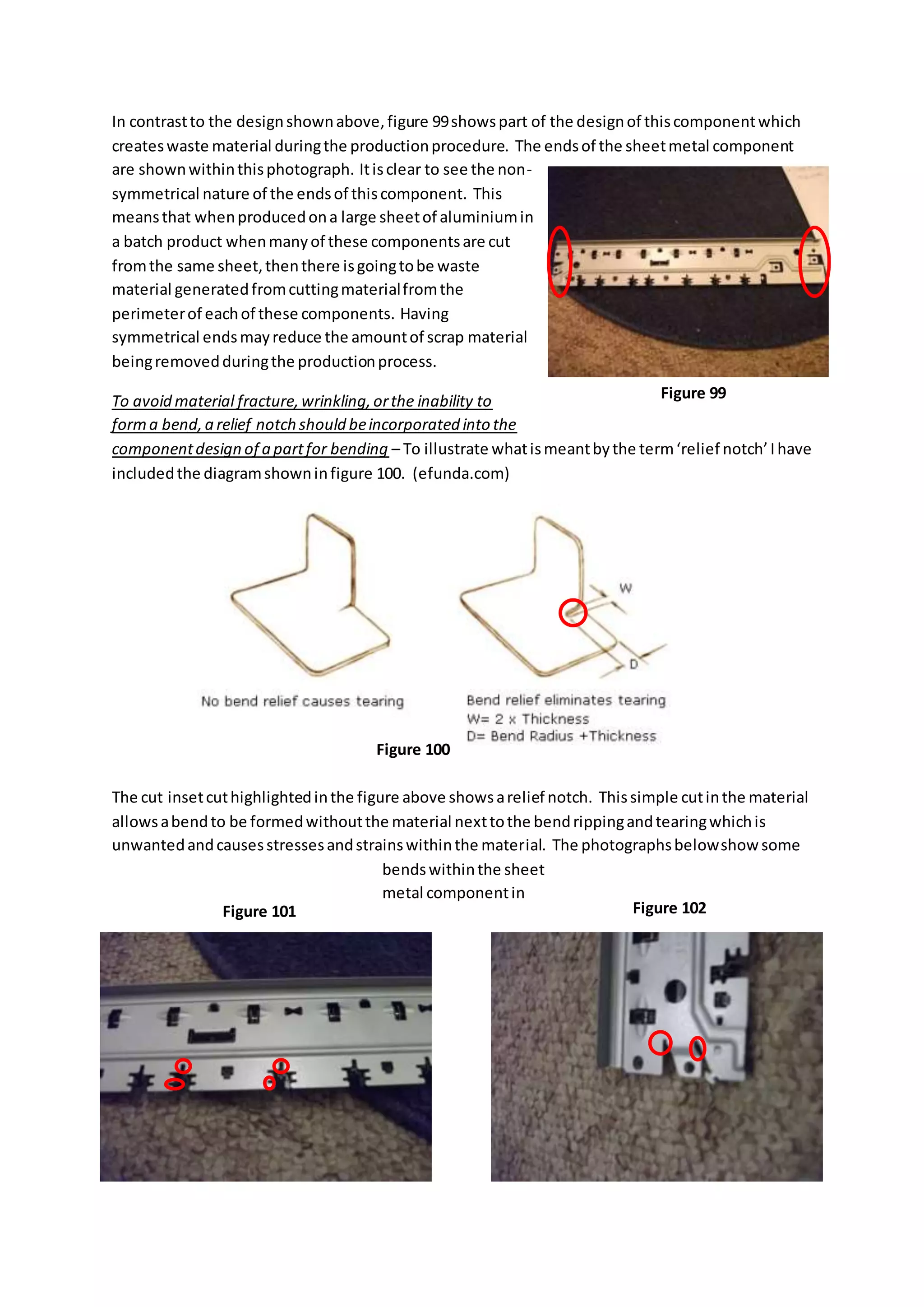 In contrast to the design shown above, figure 99 shows part of the design of this component which creates waste material during the production procedure. The ends of the sheet metal component are shown within this photograph. It is clear to see the non-symmetrical nature of the ends of this component. This means that when produced on a large sheet of aluminium in a batch product when many of these components are cut from the same sheet, then there is going to be waste material generated from cutting material from the perimeter of each of these components. Having symmetrical ends may reduce the amount of scrap material being removed during the production process.

Figure 99

To avoid material fracture, wrinkling, or the inability to form a bend, a relief notch should be incorporated into the component design of a part for bending – To illustrate what is meant by the term 'relief notch' I have included the diagram shown in figure 100. (efunda.com)

W

D

No bend relief causes tearing

Bend relief eliminates tearing
W= 2 x Thickness
D= Bend Radius +Thickness

Figure 100

The cut inset cut highlighted in the figure above shows a relief notch. This simple cut in the material allows a bend to be formed without the material next to the bend ripping and tearing which is unwanted and causes stresses and strains within the material. The photographs below show some bends within the sheet metal component in

Figure 101

Figure 102