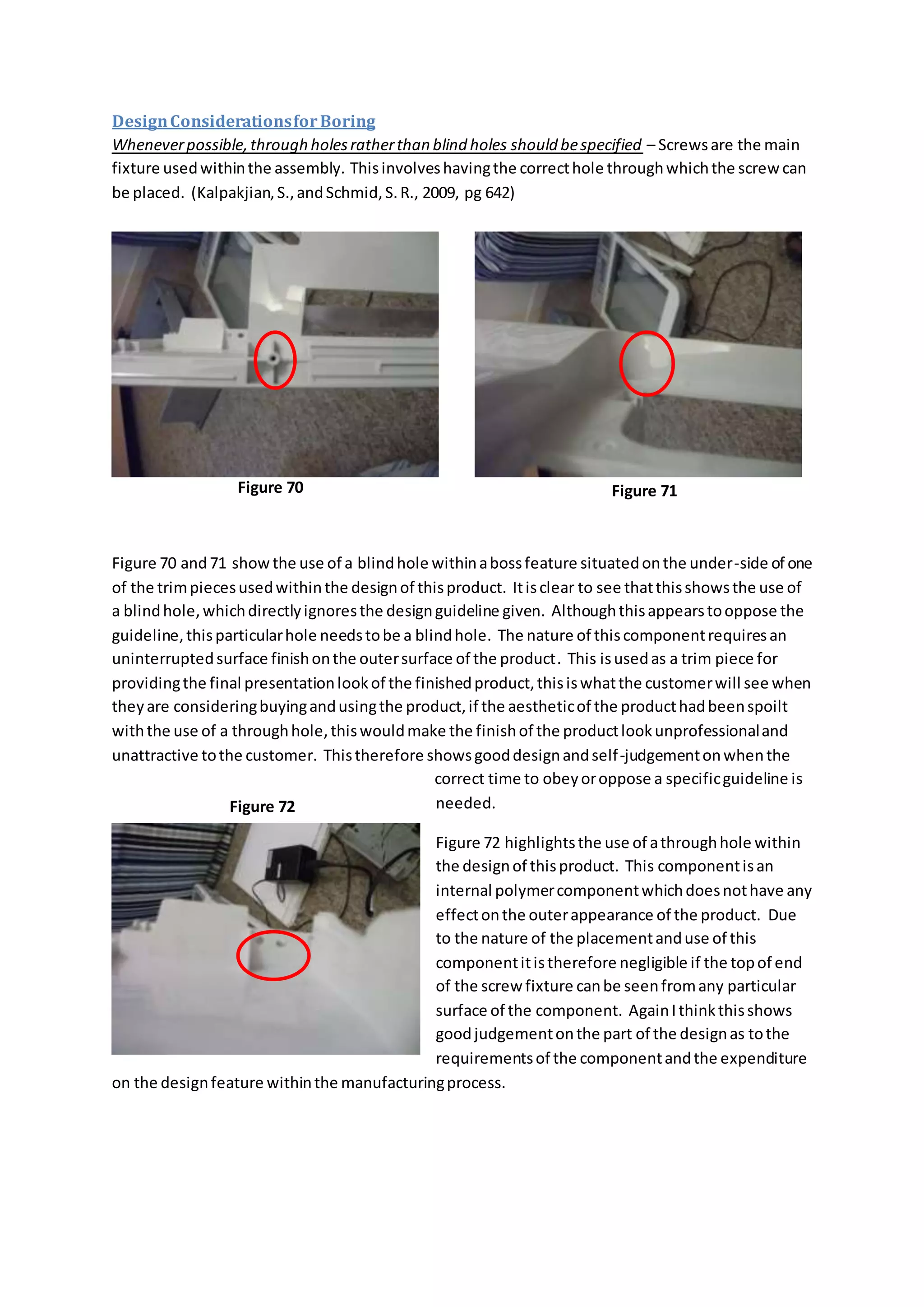 Design Considerations for Boring

Whenever possible, through holes rather than blind holes should be specified – Screws are the main fixture used within the assembly. This involves having the correct hole through which the screw can be placed. (Kalpakjian, S., and Schmid, S. R., 2009, pg 642)

Figure 70

Figure 71

Figure 70 and 71 show the use of a blind hole within a boss feature situated on the under-side of one of the trim pieces used within the design of this product. It is clear to see that this shows the use of a blind hole, which directly ignores the design guideline given. Although this appears to oppose the guideline, this particular hole needs to be a blind hole. The nature of this component requires an uninterrupted surface finish on the outer surface of the product. This is used as a trim piece for providing the final presentation look of the finished product, this is what the customer will see when they are considering buying and using the product, if the aesthetic of the product had been spoilt with the use of a through hole, this would make the finish of the product look unprofessional and unattractive to the customer. This therefore shows good design and self-judgement on when the correct time to obey or oppose a specific guideline is needed.

Figure 72

Figure 72 highlights the use of a through hole within the design of this product. This component is an internal polymer component which does not have any effect on the outer appearance of the product. Due to the nature of the placement and use of this component it is therefore negligible if the top of end of the screw fixture can be seen from any particular surface of the component. Again I think this shows good judgement on the part of the design as to the requirements of the component and the expenditure on the design feature within the manufacturing process.