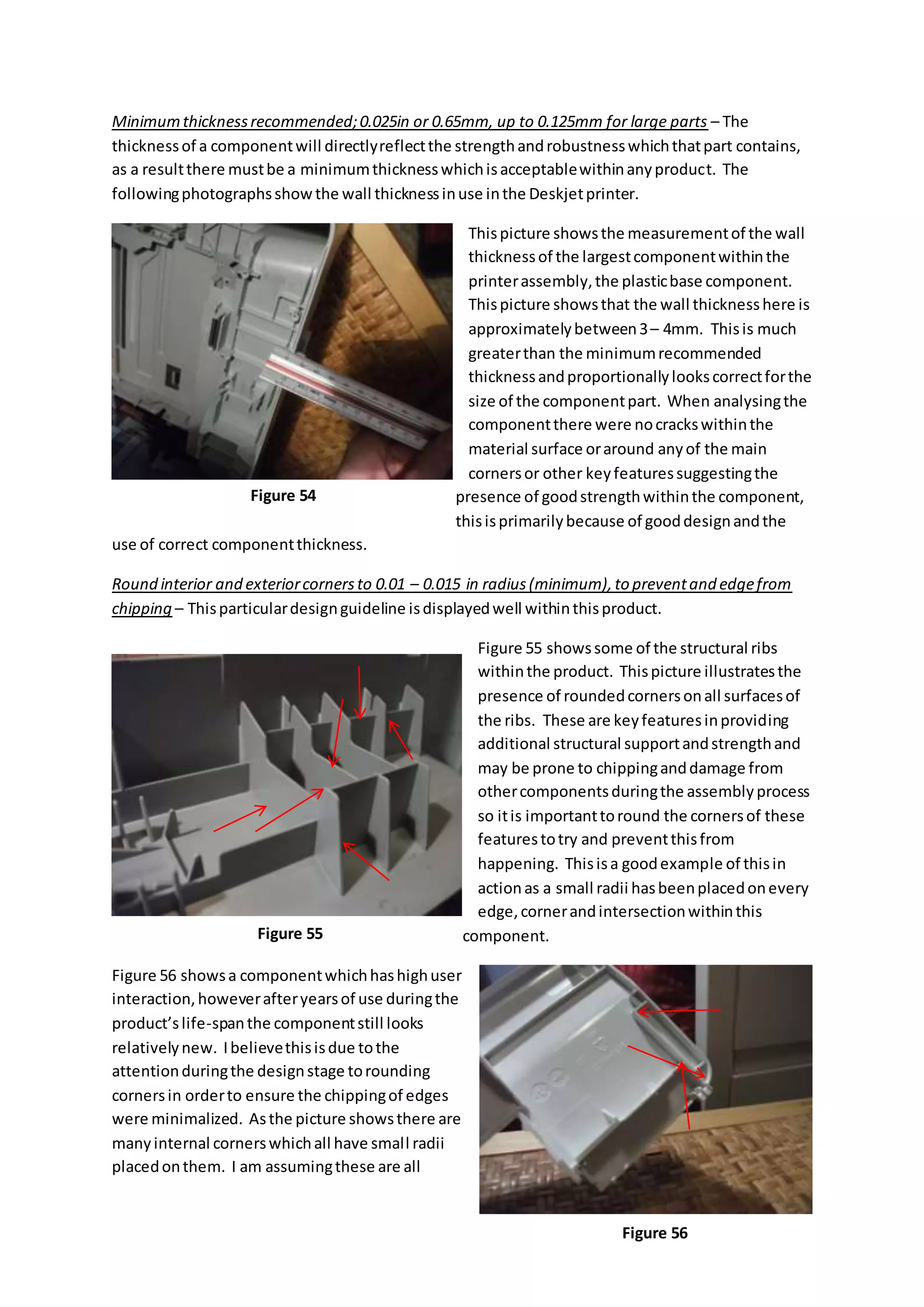 Minimum thickness recommended; 0.025in or 0.65mm, up to 0.125mm for large parts – The thickness of a component will directly reflect the strength and robustness which that part contains, as a result there must be a minimum thickness which is acceptable within any product. The following photographs show the wall thickness in use in the Deskjet printer.

This picture shows the measurement of the wall thickness of the largest component within the printer assembly, the plastic base component. This picture shows that the wall thickness here is approximately between 3 – 4mm. This is much greater than the minimum recommended thickness and proportionally looks correct for the size of the component part. When analysing the component there were no cracks within the material surface or around any of the main corners or other key features suggesting the presence of good strength within the component, this is primarily because of good design and the use of correct component thickness.

Figure 54

Round interior and exterior corners to 0.01 – 0.015 in radius (minimum), to prevent and edge from chipping – This particular design guideline is displayed well within this product.

Figure 55 shows some of the structural ribs within the product. This picture illustrates the presence of rounded corners on all surfaces of the ribs. These are key features in providing additional structural support and strength and may be prone to chipping and damage from other components during the assembly process so it is important to round the corners of these features to try and prevent this from happening. This is a good example of this in action as a small radii has been placed on every edge, corner and intersection within this component.

Figure 55

Figure 56 shows a component which has high user interaction, however after years of use during the product's life-span the component still looks relatively new. I believe this is due to the attention during the design stage to rounding corners in order to ensure the chipping of edges were minimalized. As the picture shows there are many internal corners which all have small radii placed on them. I am assuming these are all

Figure 56