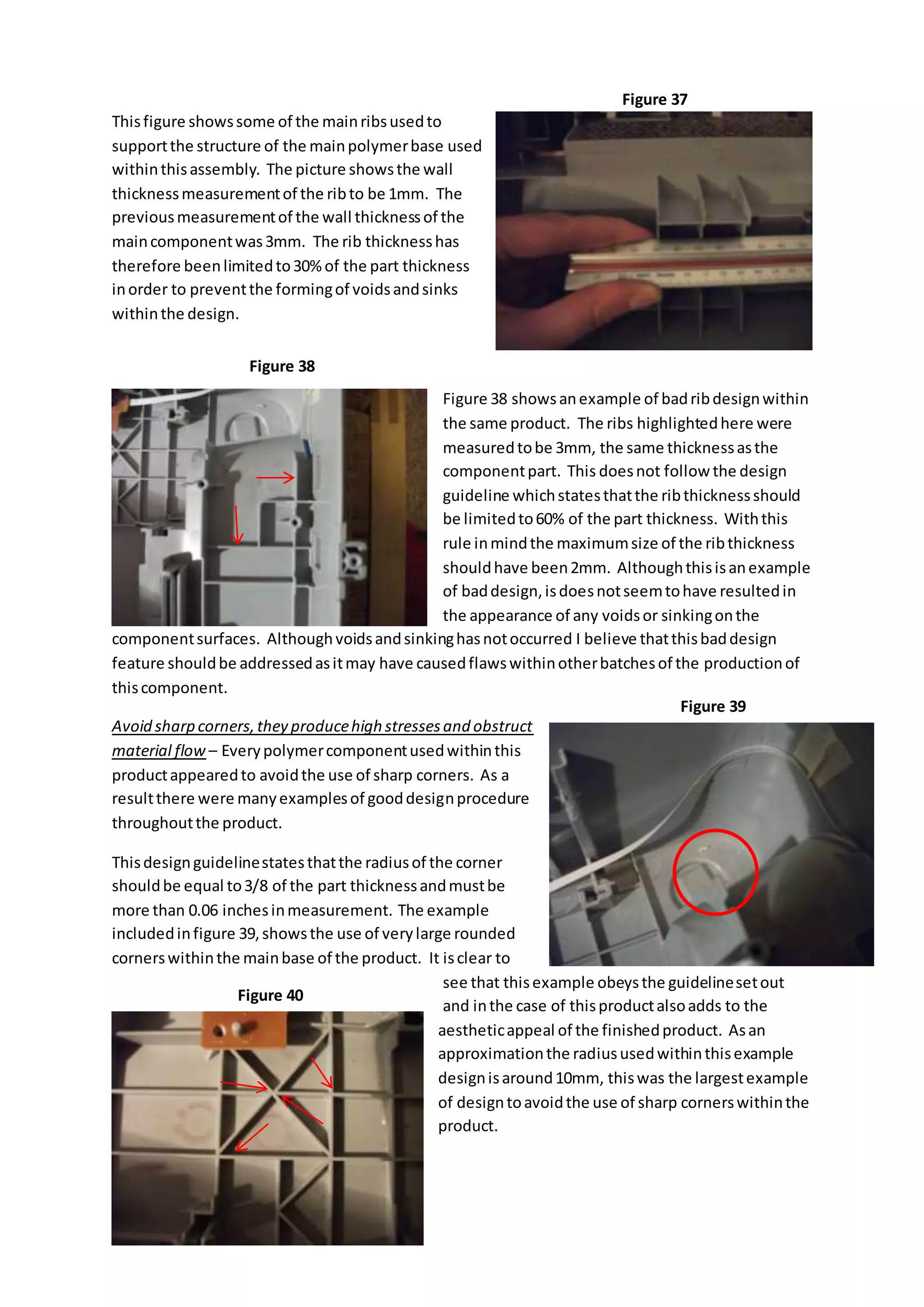 Figure 37

This figure shows some of the main ribs used to support the structure of the main polymer base used within this assembly. The picture shows the wall thickness measurement of the rib to be 1mm. The previous measurement of the wall thickness of the main component was 3mm. The rib thickness has therefore been limited to 30% of the part thickness in order to prevent the forming of voids and sinks within the design.

Figure 38

Figure 38 shows an example of bad rib design within the same product. The ribs highlighted here were measured to be 3mm, the same thickness as the component part. This does not follow the design guideline which states that the rib thickness should be limited to 60% of the part thickness. With this rule in mind the maximum size of the rib thickness should have been 2mm. Although this is an example of bad design, is does not seem to have resulted in the appearance of any voids or sinking on the component surfaces. Although voids and sinking has not occurred I believe that this bad design feature should be addressed as it may have caused flaws within other batches of the production of this component.

Figure 39

Avoid sharp corners, they produce high stresses and obstruct material flow – Every polymer component used within this product appeared to avoid the use of sharp corners. As a result there were many examples of good design procedure throughout the product.

This design guideline states that the radius of the corner should be equal to 3/8 of the part thickness and must be more than 0.06 inches in measurement. The example included in figure 39, shows the use of very large rounded corners within the main base of the product. It is clear to see that this example obeys the guideline set out and in the case of this product also adds to the aesthetic appeal of the finished product. As an approximation the radius used within this example design is around 10mm, this was the largest example of design to avoid the use of sharp corners within the product.

Figure 40