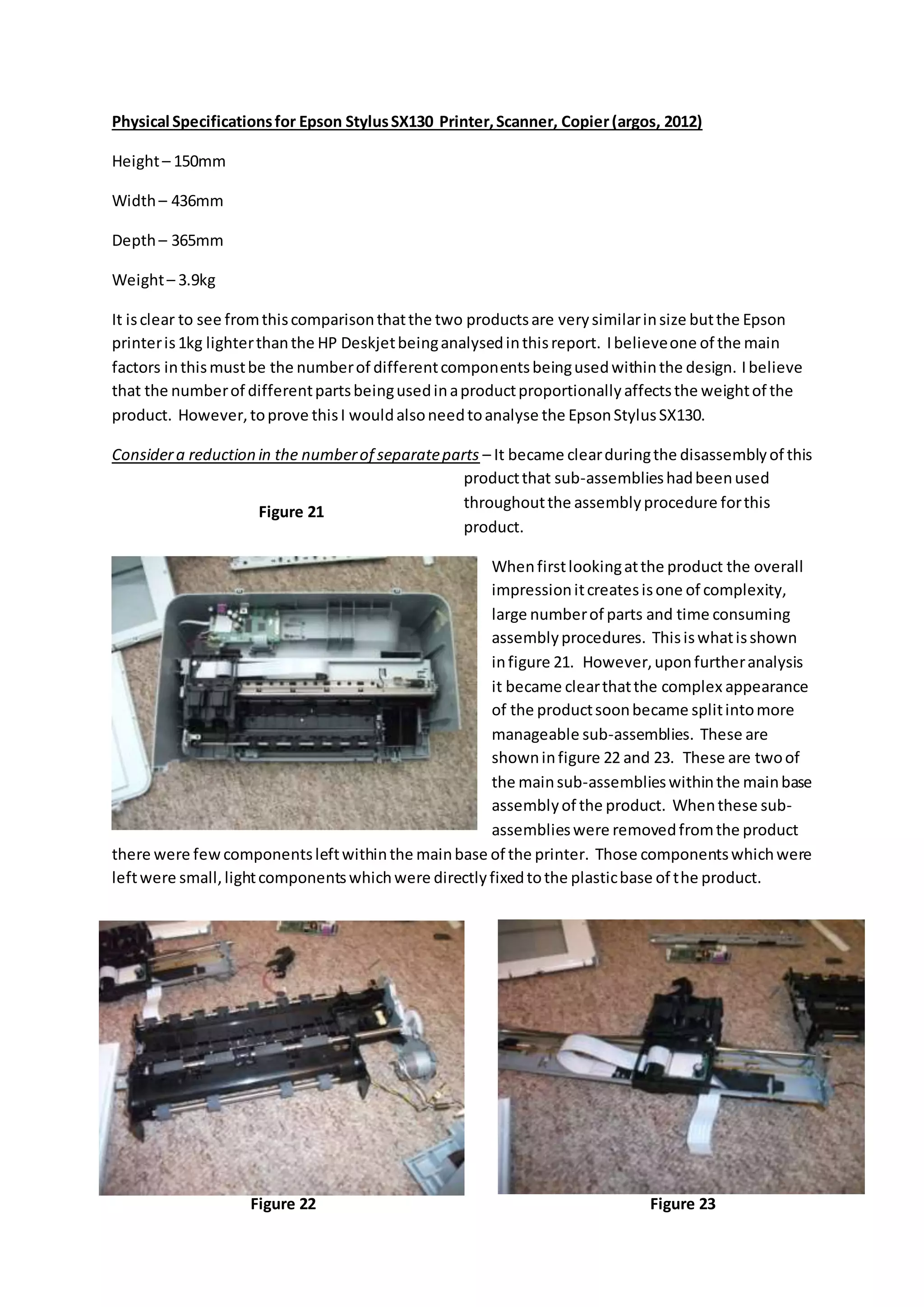 Physical Specifications for Epson Stylus SX130 Printer, Scanner, Copier (argos, 2012)

Height – 150mm

Width – 436mm

Depth – 365mm

Weight – 3.9kg

It is clear to see from this comparison that the two products are very similar in size but the Epson printer is 1kg lighter than the HP Deskjet being analysed in this report. I believe one of the main factors in this must be the number of different components being used within the design. I believe that the number of different parts being used in a product proportionally affects the weight of the product. However, to prove this I would also need to analyse the Epson Stylus SX130.

Consider a reduction in the number of separate parts – It became clear during the disassembly of this product that sub-assemblies had been used throughout the assembly procedure for this product.

Figure 21

When first looking at the product the overall impression it creates is one of complexity, large number of parts and time consuming assembly procedures. This is what is shown in figure 21. However, upon further analysis it became clear that the complex appearance of the product soon became split into more manageable sub-assemblies. These are shown in figure 22 and 23. These are two of the main sub-assemblies within the main base assembly of the product. When these sub-assemblies were removed from the product there were few components left within the main base of the printer. Those components which were left were small, light components which were directly fixed to the plastic base of the product.

Figure 22

Figure 23