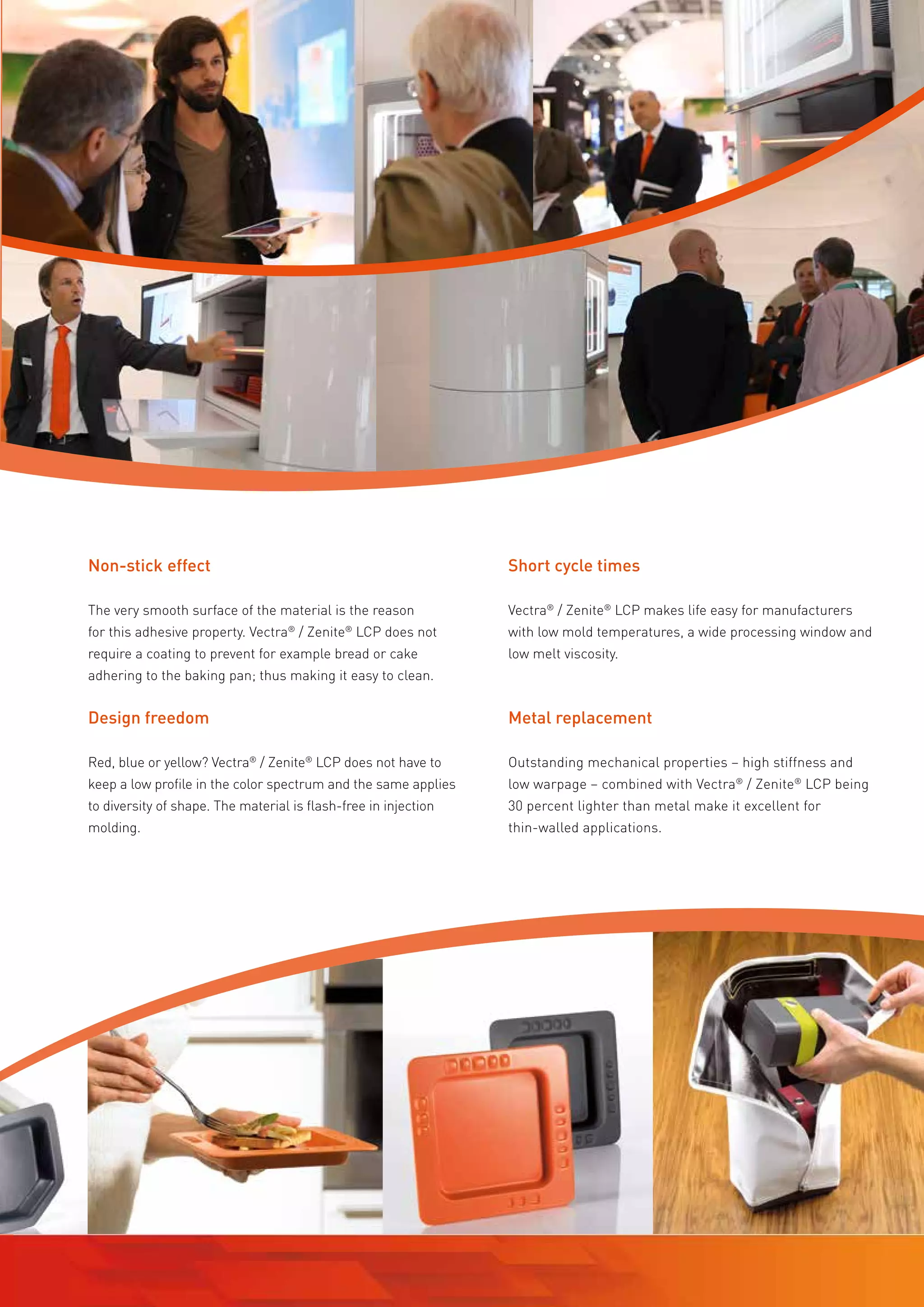 Non-stick effect

The very smooth surface of the material is the reason for this adhesive property. Vectra® / Zenite® LCP does not require a coating to prevent for example bread or cake adhering to the baking pan; thus making it easy to clean.

Design freedom

Red, blue or yellow? Vectra® / Zenite® LCP does not have to keep a low profile in the color spectrum and the same applies to diversity of shape. The material is flash-free in injection molding.

Short cycle times

Vectra® / Zenite® LCP makes life easy for manufacturers with low mold temperatures, a wide processing window and low melt viscosity.

Metal replacement

Outstanding mechanical properties – high stiffness and low warpage – combined with Vectra® / Zenite® LCP being 30 percent lighter than metal make it excellent for thin-walled applications.