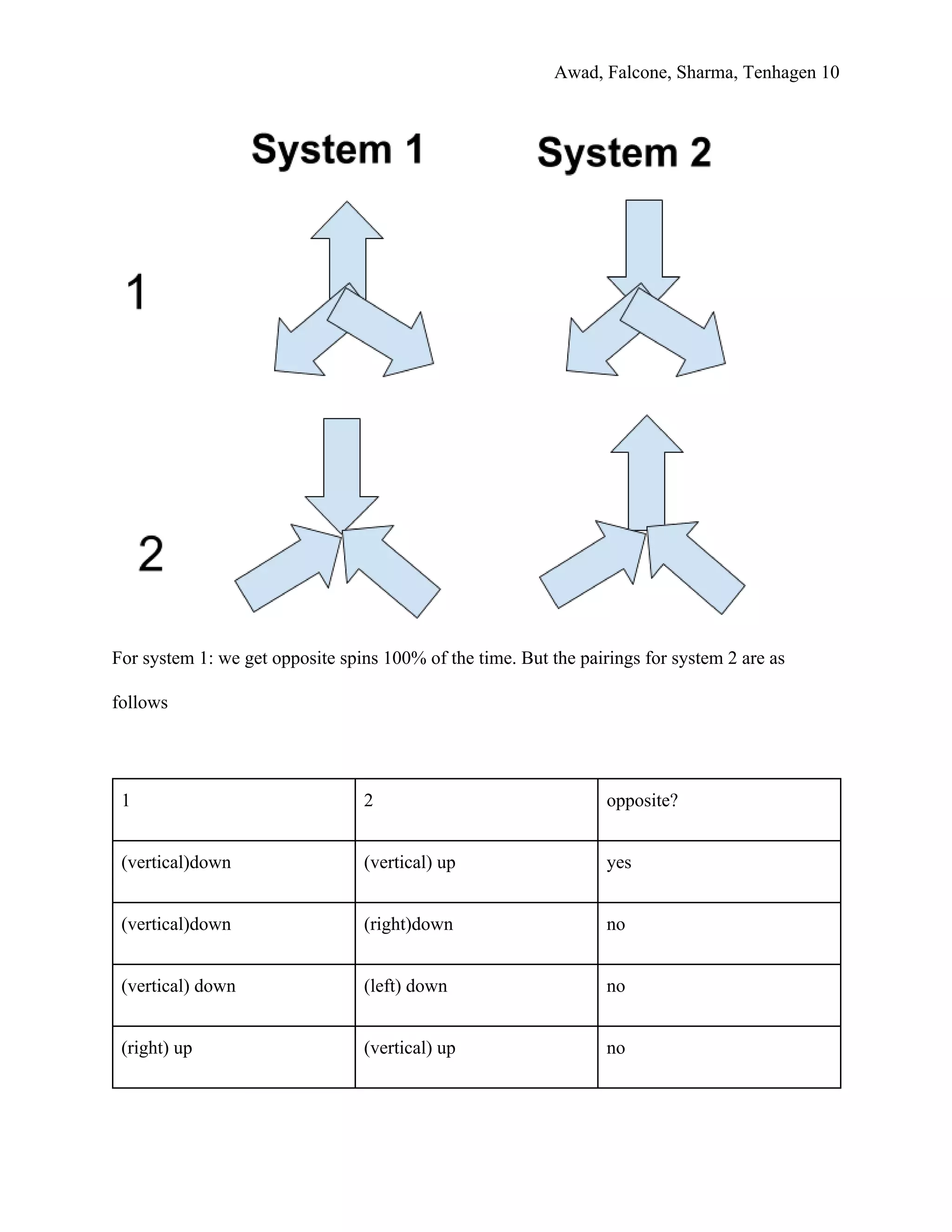 Awad, Falcone, Sharma, Tenhagen 10

System 1

System 2

1

2

For system 1: we get opposite spins 100% of the time. But the pairings for system 2 are as follows

| 1 | 2 | opposite? |
|---|---|---|
| (vertical)down | (vertical) up | yes |
| (vertical)down | (right)down | no |
| (vertical) down | (left) down | no |
| (right) up | (vertical) up | no |