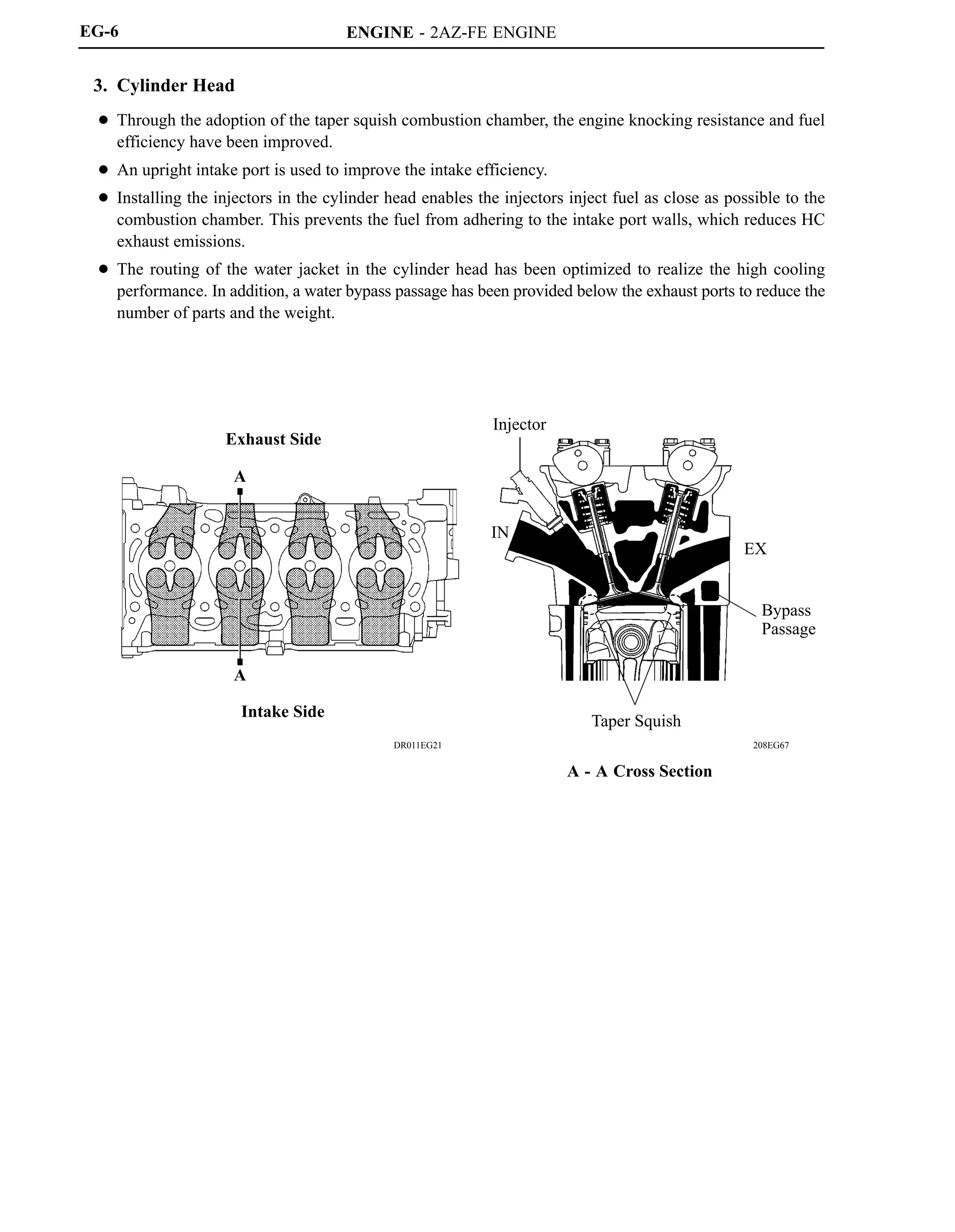 EG-6 ENGINE - 2AZ-FE ENGINE

3. Cylinder Head

● Through the adoption of the taper squish combustion chamber, the engine knocking resistance and fuel efficiency have been improved.

● An upright intake port is used to improve the intake efficiency.

● Installing the injectors in the cylinder head enables the injectors inject fuel as close as possible to the combustion chamber. This prevents the fuel from adhering to the intake port walls, which reduces HC exhaust emissions.

● The routing of the water jacket in the cylinder head has been optimized to realize the high cooling performance. In addition, a water bypass passage has been provided below the exhaust ports to reduce the number of parts and the weight.

Exhaust Side

A

A

Intake Side

DR011EG21

Injector

IN

EX

Bypass Passage

Taper Squish

208EG67

A - A Cross Section