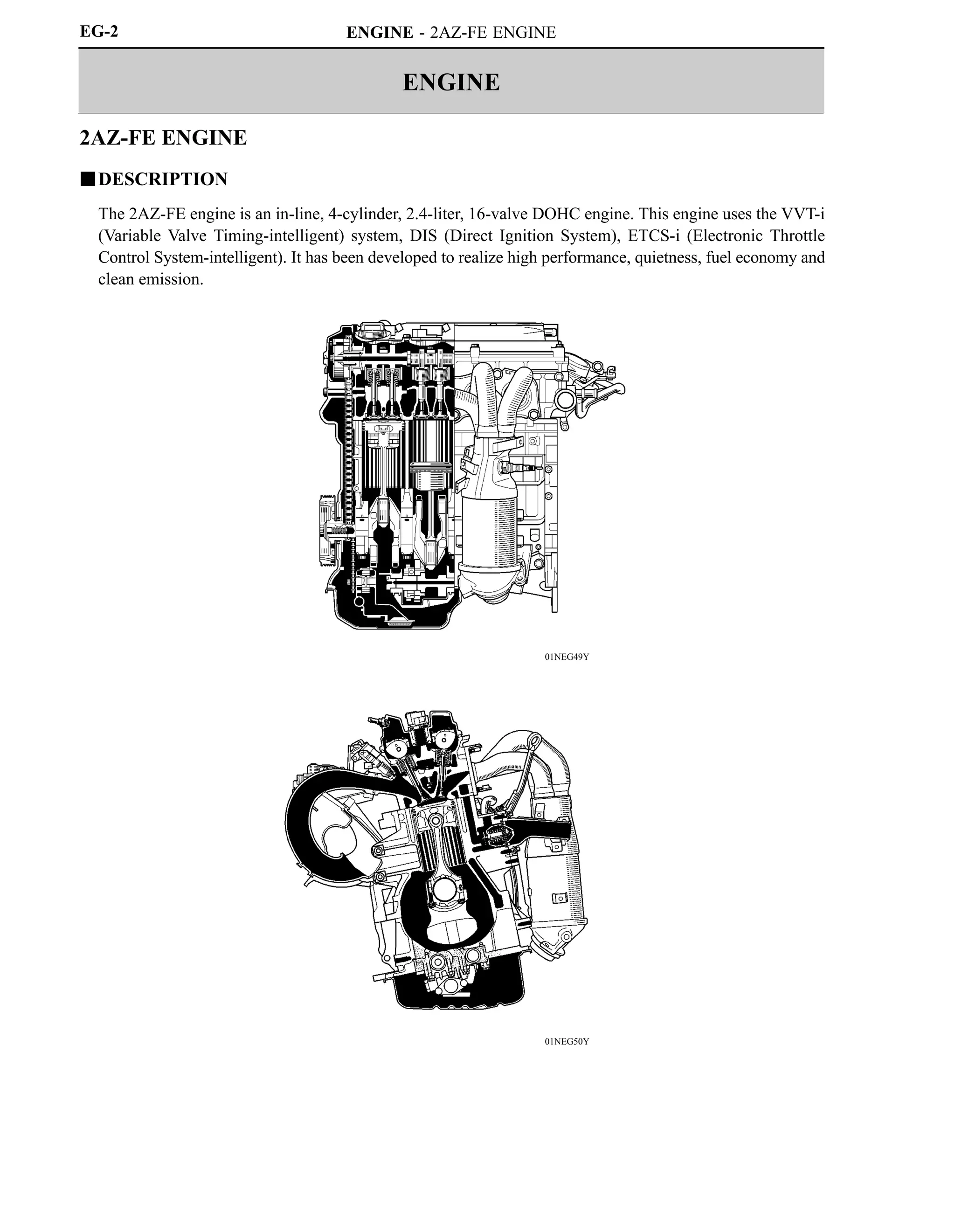 EG-2 ENGINE - 2AZ-FE ENGINE

ENGINE

2AZ-FE ENGINE

■ DESCRIPTION

The 2AZ-FE engine is an in-line, 4-cylinder, 2.4-liter, 16-valve DOHC engine. This engine uses the VVT-i (Variable Valve Timing-intelligent) system, DIS (Direct Ignition System), ETCS-i (Electronic Throttle Control System-intelligent). It has been developed to realize high performance, quietness, fuel economy and clean emission.

01NEG49Y

01NEG50Y