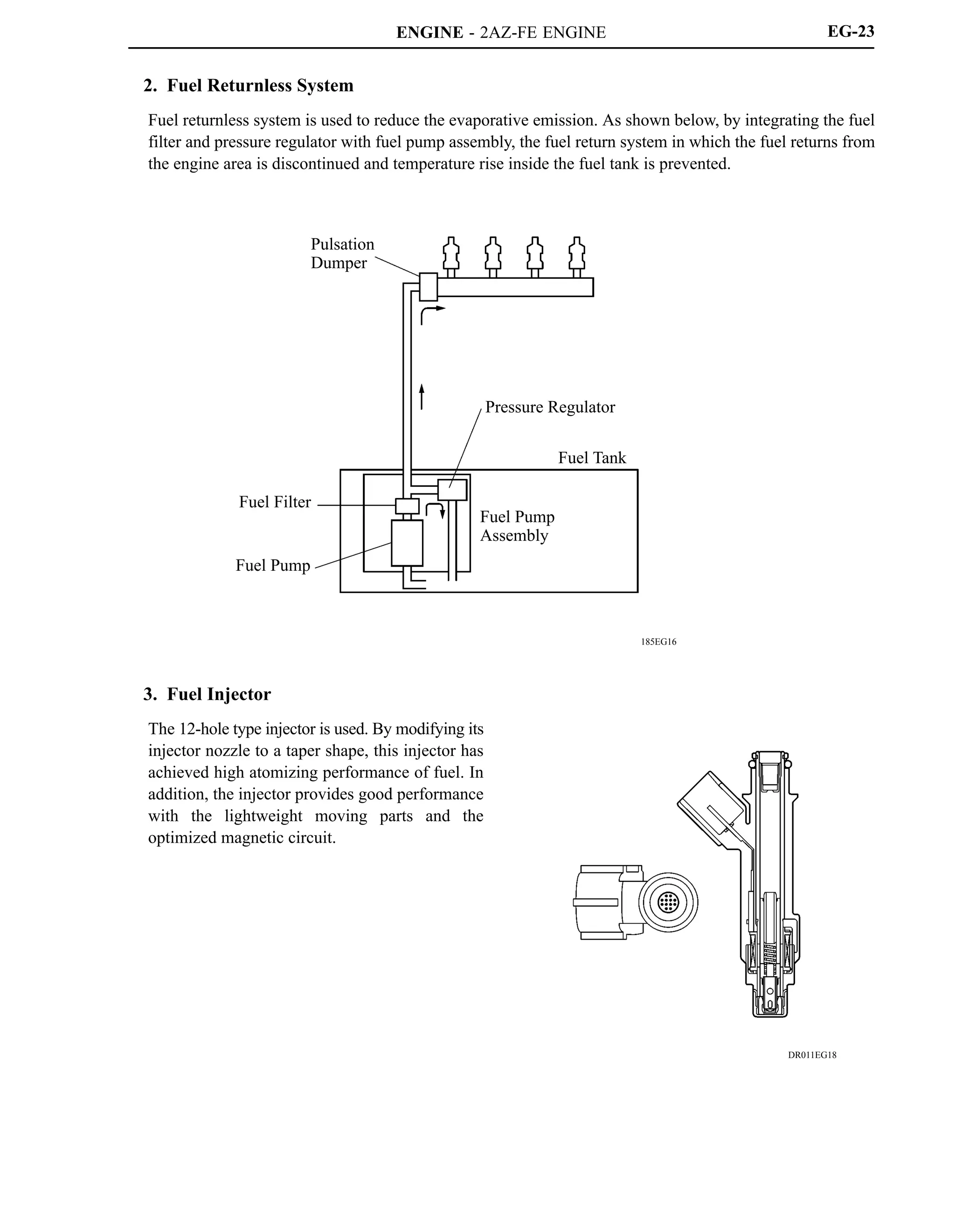 ENGINE - 2AZ-FE ENGINE EG-23

2. Fuel Returnless System

Fuel returnless system is used to reduce the evaporative emission. As shown below, by integrating the fuel filter and pressure regulator with fuel pump assembly, the fuel return system in which the fuel returns from the engine area is discontinued and temperature rise inside the fuel tank is prevented.

Pulsation Dumper

Pressure Regulator

Fuel Tank

Fuel Filter

Fuel Pump Assembly

Fuel Pump

185EG16

3. Fuel Injector

The 12-hole type injector is used. By modifying its injector nozzle to a taper shape, this injector has achieved high atomizing performance of fuel. In addition, the injector provides good performance with the lightweight moving parts and the optimized magnetic circuit.

DR011EG18