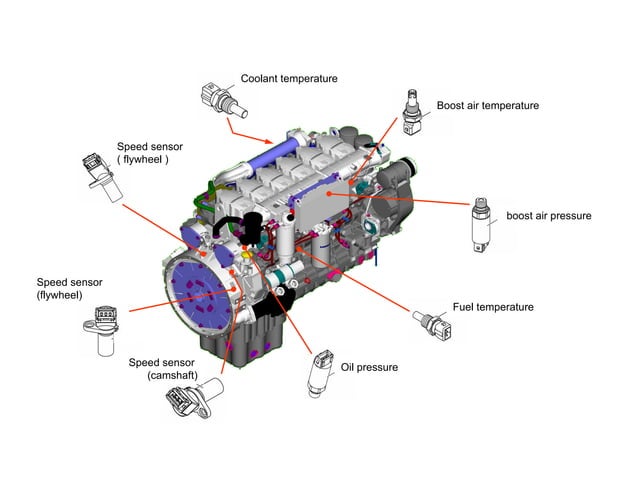 Coolant temperature

Boost air temperature

Speed sensor
( flywheel )

boost air pressure

Speed sensor
(flywheel)

Fuel temperature

Speed sensor
(camshaft)

Oil pressure