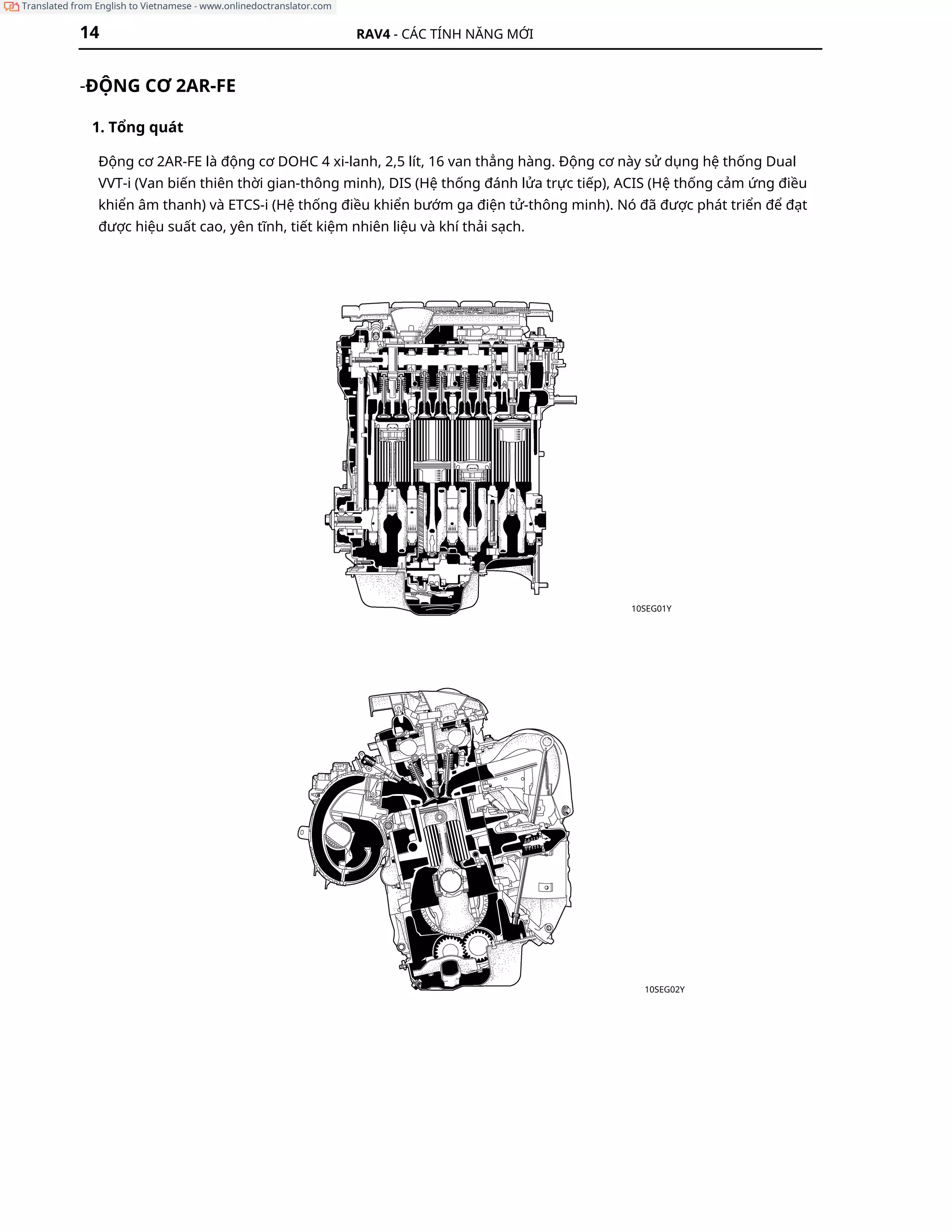 Translated from English to Vietnamese - www.onlinedoctranslator.com

14 RAV4 - CÁC TÍNH NĂNG MỚI

-ĐỘNG CƠ 2AR-FE

1. Tổng quát

Động cơ 2AR-FE là động cơ DOHC 4 xi-lanh, 2,5 lít, 16 van thẳng hàng. Động cơ này sử dụng hệ thống Dual VVT-i (Van biến thiên thời gian-thông minh), DIS (Hệ thống đánh lửa trực tiếp), ACIS (Hệ thống cảm ứng điều khiển âm thanh) và ETCS-i (Hệ thống điều khiển bướm ga điện tử-thông minh). Nó đã được phát triển để đạt được hiệu suất cao, yên tĩnh, tiết kiệm nhiên liệu và khí thải sạch.

10SEG01Y

10SEG02Y