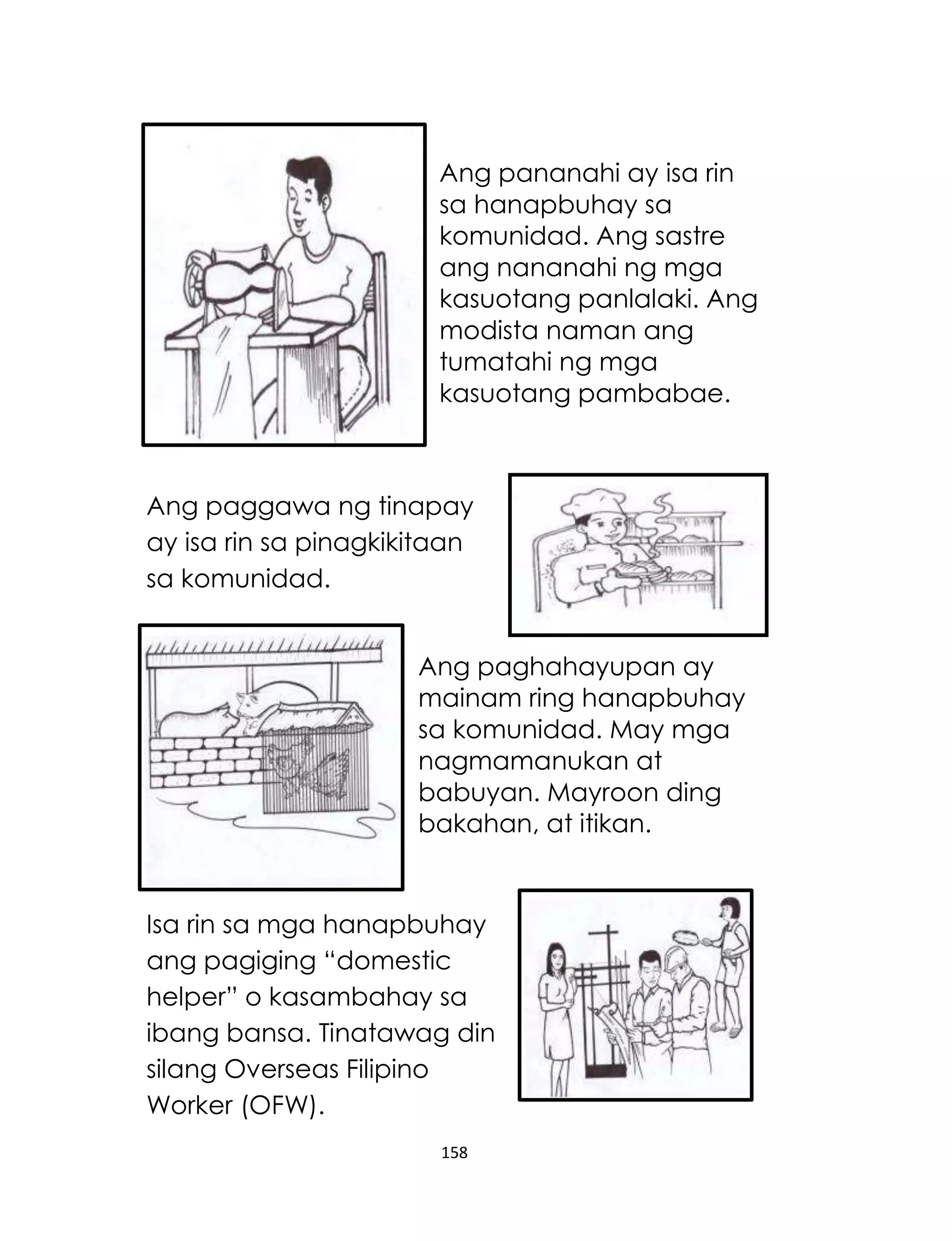 Ang pananahi ay isa rin sa hanapbuhay sa komunidad. Ang sastre ang nananahi ng mga kasuotang panlalaki. Ang modista naman ang tumatahi ng mga kasuotang pambabae.

Ang paggawa ng tinapay ay isa rin sa pinagkikitaan sa komunidad.

Ang paghahayupan ay mainam ring hanapbuhay sa komunidad. May mga nagmamanukan at babuyan. Mayroon ding bakahan, at itikan.

Isa rin sa mga hanapbuhay ang pagiging “domestic helper” o kasambahay sa ibang bansa. Tinatawag din silang Overseas Filipino Worker (OFW).

158