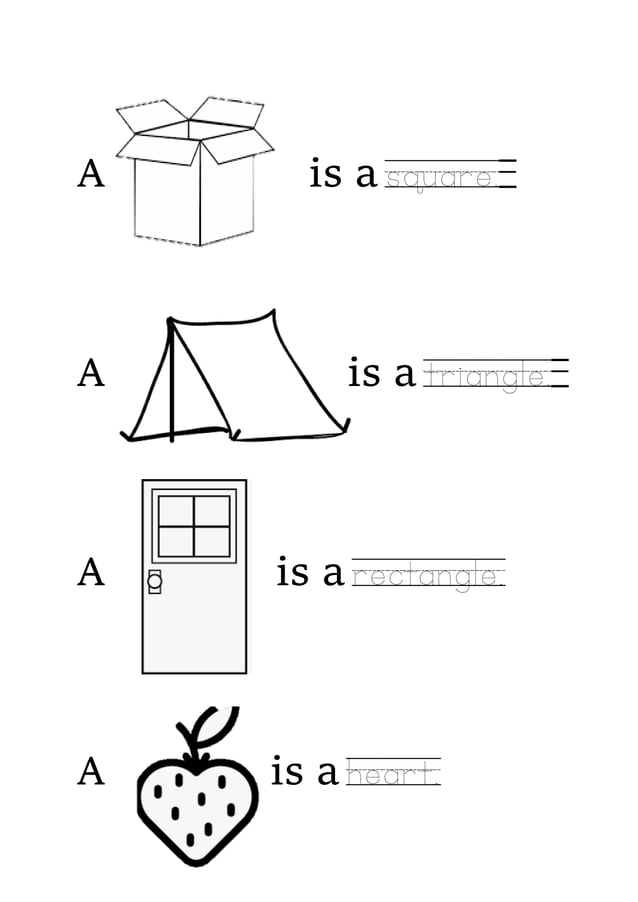 A is a square.

A is a triangle.

A is a rectangle.

A is a heart.