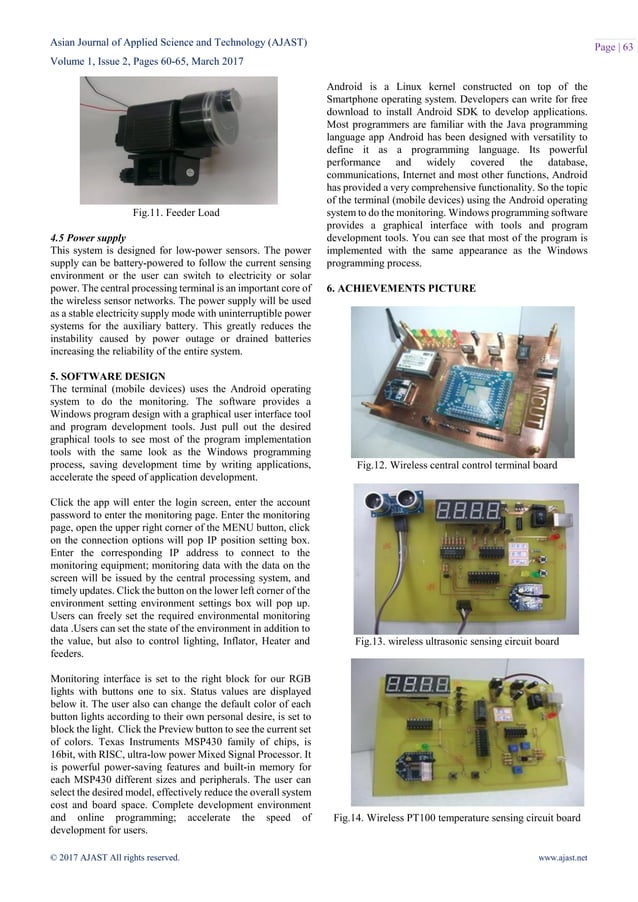 Asian Journal of Applied Science and Technology (AJAST)
Volume 1, Issue 2, Pages 60-65, March 2017

Page | 63

Fig.11. Feeder Load

4.5 Power supply
This system is designed for low-power sensors. The power supply can be battery-powered to follow the current sensing environment or the user can switch to electricity or solar power. The central processing terminal is an important core of the wireless sensor networks. The power supply will be used as a stable electricity supply mode with uninterruptible power systems for the auxiliary battery. This greatly reduces the instability caused by power outage or drained batteries increasing the reliability of the entire system.

5. SOFTWARE DESIGN
The terminal (mobile devices) uses the Android operating system to do the monitoring. The software provides a Windows program design with a graphical user interface tool and program development tools. Just pull out the desired graphical tools to see most of the program implementation tools with the same look as the Windows programming process, saving development time by writing applications, accelerate the speed of application development.

Click the app will enter the login screen, enter the account password to enter the monitoring page. Enter the monitoring page, open the upper right corner of the MENU button, click on the connection options will pop IP position setting box. Enter the corresponding IP address to connect to the monitoring equipment; monitoring data with the data on the screen will be issued by the central processing system, and timely updates. Click the button on the lower left corner of the environment setting environment settings box will pop up. Users can freely set the required environmental monitoring data .Users can set the state of the environment in addition to the value, but also to control lighting, Inflator, Heater and feeders.

Monitoring interface is set to the right block for our RGB lights with buttons one to six. Status values are displayed below it. The user also can change the default color of each button lights according to their own personal desire, is set to block the light. Click the Preview button to see the current set of colors. Texas Instruments MSP430 family of chips, is 16bit, with RISC, ultra-low power Mixed Signal Processor. It is powerful power-saving features and built-in memory for each MSP430 different sizes and peripherals. The user can select the desired model, effectively reduce the overall system cost and board space. Complete development environment and online programming; accelerate the speed of development for users.

Android is a Linux kernel constructed on top of the Smartphone operating system. Developers can write for free download to install Android SDK to develop applications. Most programmers are familiar with the Java programming language app Android has been designed with versatility to define it as a programming language. Its powerful performance and widely covered the database, communications, Internet and most other functions, Android has provided a very comprehensive functionality. So the topic of the terminal (mobile devices) using the Android operating system to do the monitoring. Windows programming software provides a graphical interface with tools and program development tools. You can see that most of the program is implemented with the same appearance as the Windows programming process.

6. ACHIEVEMENTS PICTURE

NCUT

Fig.12. Wireless central control terminal board

Fig.13. wireless ultrasonic sensing circuit board

Fig.14. Wireless PT100 temperature sensing circuit board

© 2017 AJAST All rights reserved.

www.ajast.net