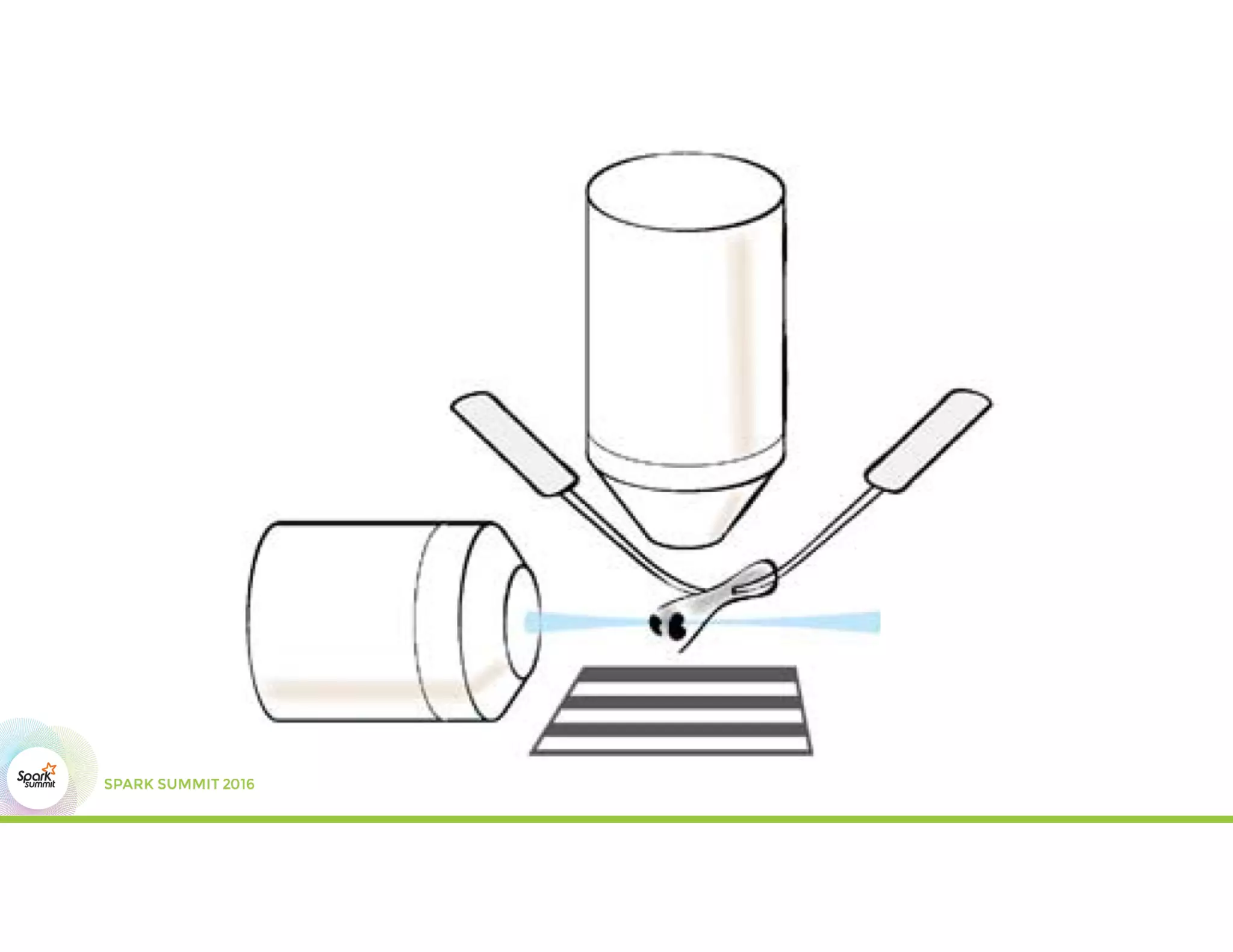 Spark summit

SPARK SUMMIT 2016