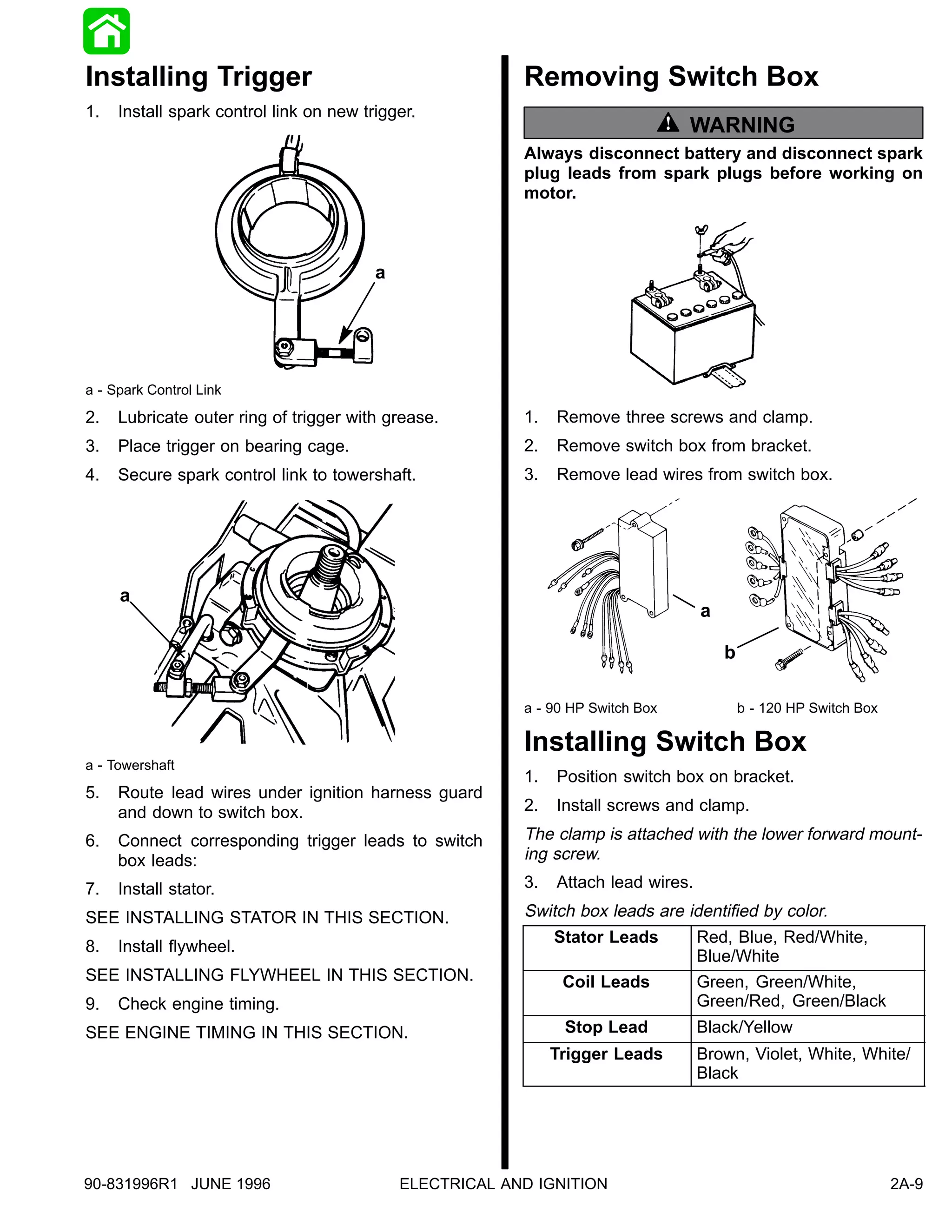 Installing Trigger

1. Install spark control link on new trigger.

a

a - Spark Control Link

2. Lubricate outer ring of trigger with grease.

3. Place trigger on bearing cage.

4. Secure spark control link to towershaft.

a

a - Towershaft

5. Route lead wires under ignition harness guard and down to switch box.

6. Connect corresponding trigger leads to switch box leads:

7. Install stator.

SEE INSTALLING STATOR IN THIS SECTION.

8. Install flywheel.

SEE INSTALLING FLYWHEEL IN THIS SECTION.

9. Check engine timing.

SEE ENGINE TIMING IN THIS SECTION.

Removing Switch Box

WARNING

Always disconnect battery and disconnect spark plug leads from spark plugs before working on motor.

1. Remove three screws and clamp.

2. Remove switch box from bracket.

3. Remove lead wires from switch box.

a

b

a - 90 HP Switch Box

b - 120 HP Switch Box

Installing Switch Box

1. Position switch box on bracket.

2. Install screws and clamp.

The clamp is attached with the lower forward mounting screw.

3. Attach lead wires.

Switch box leads are identified by color.

| Stator Leads | Red, Blue, Red/White, Blue/White |
|---|---|
| Coil Leads | Green, Green/White, Green/Red, Green/Black |
| Stop Lead | Black/Yellow |
| Trigger Leads | Brown, Violet, White, White/ Black |

90-831996R1 JUNE 1996 ELECTRICAL AND IGNITION 2A-9