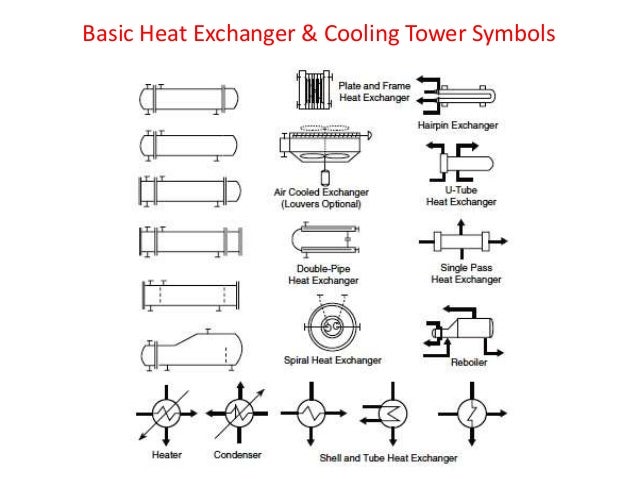 Basic Heat Exchanger & Cooling Tower Symbols

Plate and Frame Heat Exchanger

Hairpin Exchanger

Air Cooled Exchanger (Louvers Optional)

U-Tube Heat Exchanger

Double-Pipe Heat Exchanger

Single Pass Heat Exchanger

Spiral Heat Exchanger

Reboiler

Heater

Condenser

Shell and Tube Heat Exchanger