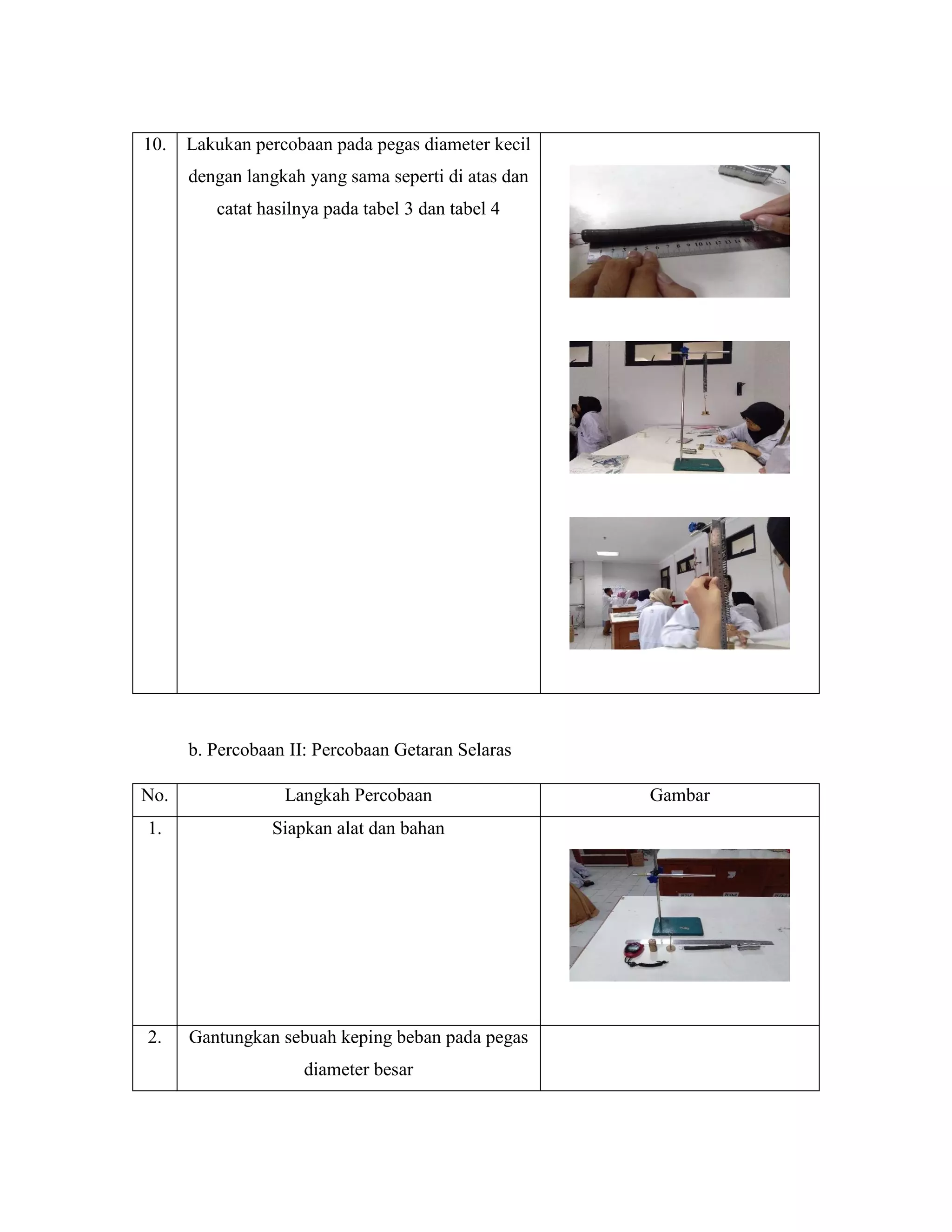 | 10. | Lakukan percobaan pada pegas diameter kecil dengan langkah yang sama seperti di atas dan catat hasilnya pada tabel 3 dan tabel 4 | |

b. Percobaan II: Percobaan Getaran Selaras

| No. | Langkah Percobaan | Gambar |
|---|---|---|
| 1. | Siapkan alat dan bahan | |
| 2. | Gantungkan sebuah keping beban pada pegas diameter besar | |