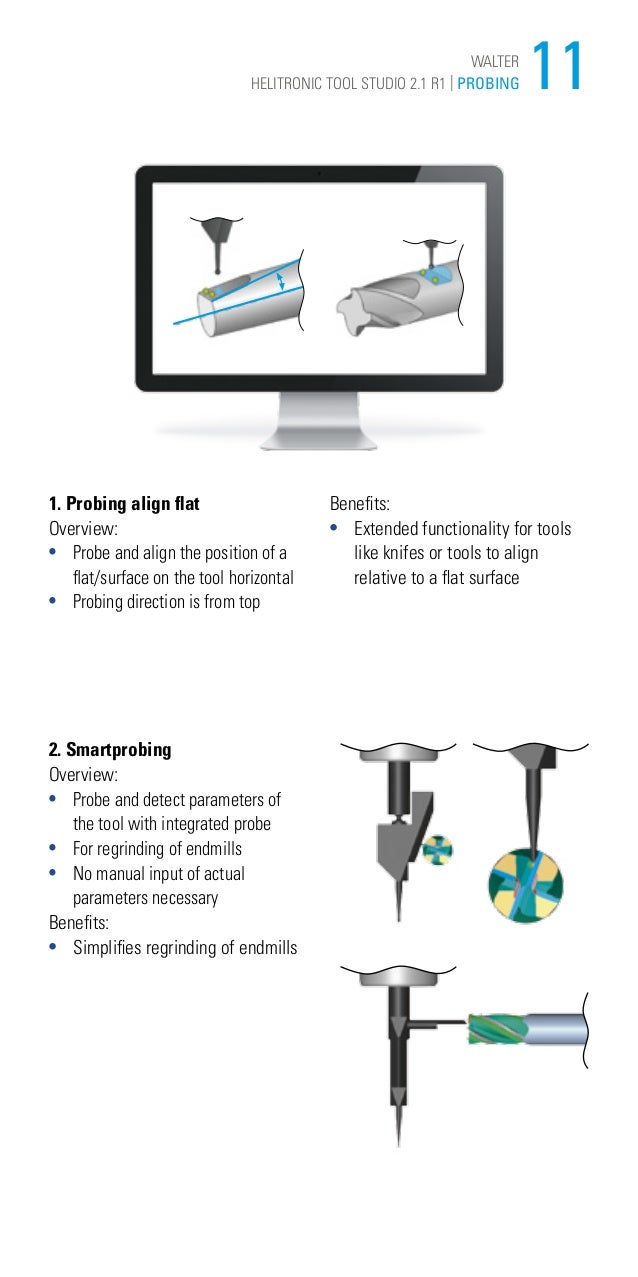 WALTER
HELITRONIC TOOL STUDIO 2.1 R1 | PROBING 11

1. Probing align flat
Overview:
• Probe and align the position of a flat/surface on the tool horizontal
• Probing direction is from top

Benefits:
• Extended functionality for tools like knifes or tools to align relative to a flat surface

2. Smartprobing
Overview:
• Probe and detect parameters of the tool with integrated probe
• For regrinding of endmills
• No manual input of actual parameters necessary
Benefits:
• Simplifies regrinding of endmills