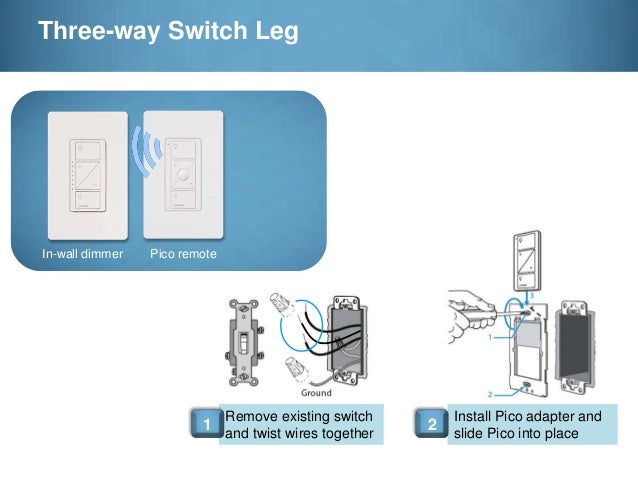 Three-way Switch Leg

In-wall dimmer

Pico remote

Ground

1 Remove existing switch and twist wires together

3

1

2

2 Install Pico adapter and slide Pico into place