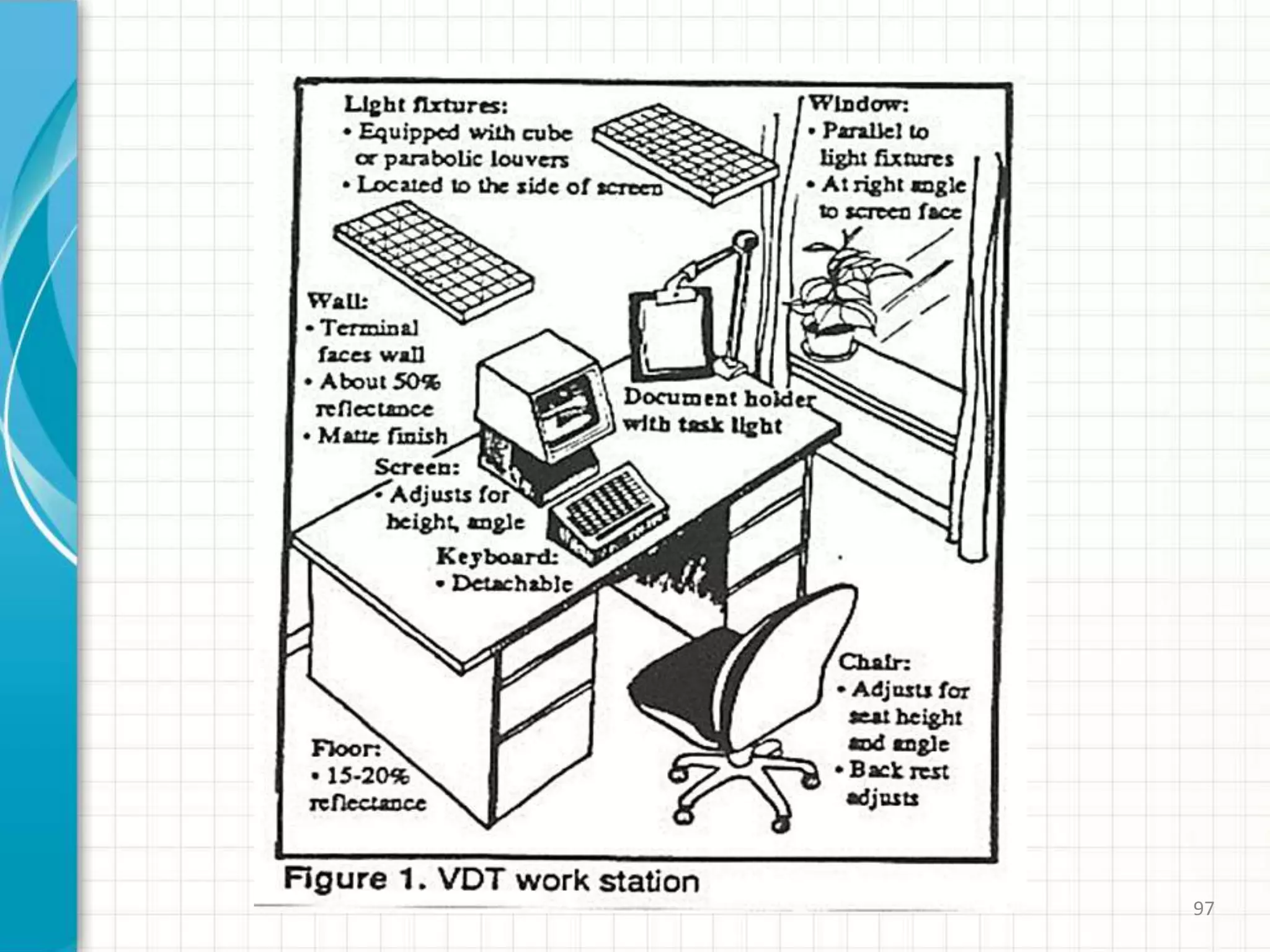 Light fixtures:
• Equipped with cube or parabolic louvers
• Located to the side of screen

Window:
• Parallel to light fixtures
• At right angle to screen face

Wall:
• Terminal faces wall
• About 50% reflectance
• Matte finish

Document holder with task light

Screen:
• Adjusts for height, angle

Keyboard:
• Detachable

Chair:
• Adjusts for seat height and angle
• Back rest adjusts

Floor:
• 15-20% reflectance

Figure 1. VDT work station

97